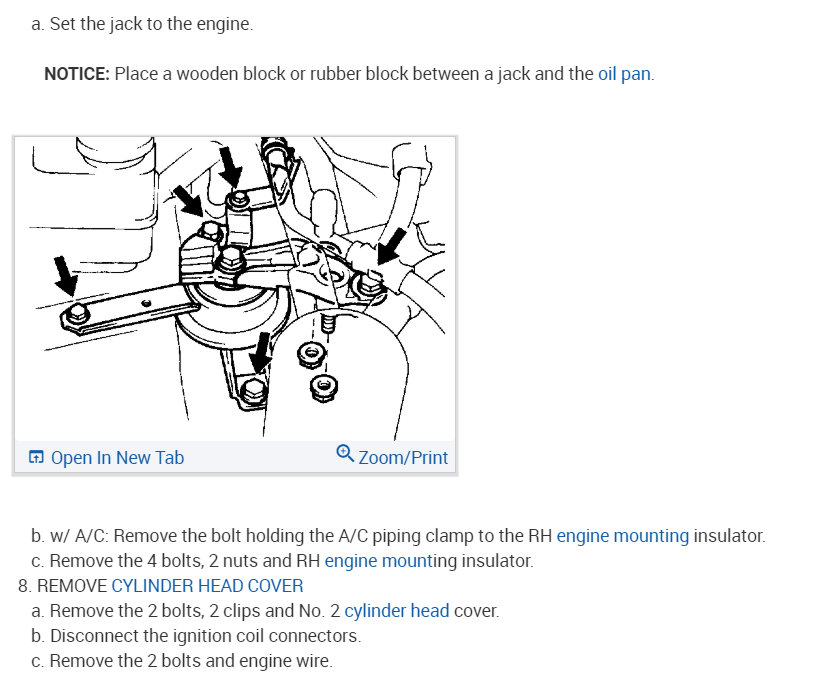 a. Set the jack to the engine.

NOTICE: Place a wooden block or rubber block between a jack and the oil pan.

Open In New Tab
Zoom/Print

b. w/ A/C: Remove the bolt holding the A/C piping clamp to the RH engine mounting insulator.
c. Remove the 4 bolts, 2 nuts and RH engine mounting insulator.
8. REMOVE CYLINDER HEAD COVER
a. Remove the 2 bolts, 2 clips and No. 2 cylinder head cover.
b. Disconnect the ignition coil connectors.
c. Remove the 2 bolts and engine wire.