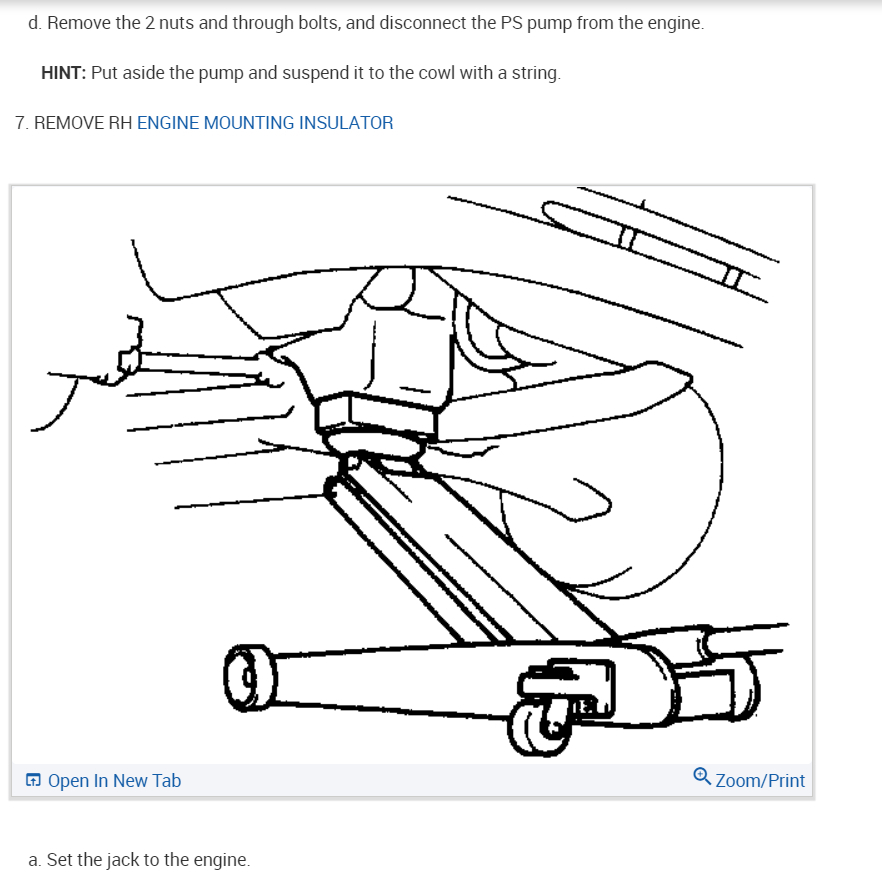 d. Remove the 2 nuts and through bolts, and disconnect the PS pump from the engine.

HINT: Put aside the pump and suspend it to the cowl with a string.

7. REMOVE RH ENGINE MOUNTING INSULATOR

Open In New Tab

Zoom/Print

a. Set the jack to the engine.