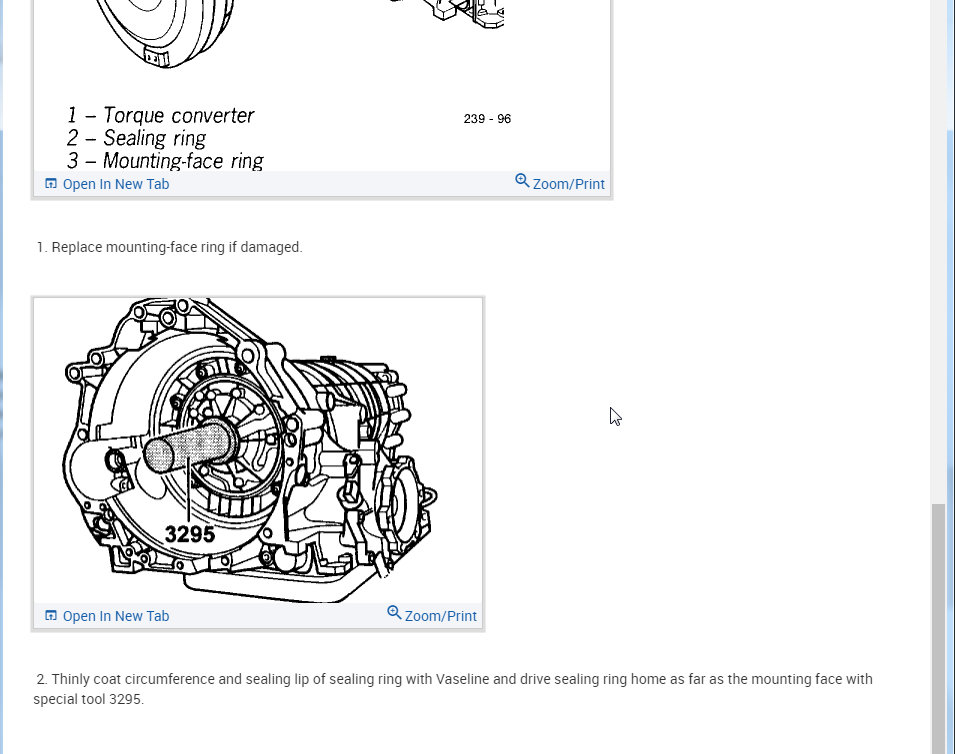 1 – Torque converter
2 – Sealing ring
3 – Mounting-face ring

239 - 96

Open In New Tab
Zoom/Print

1. Replace mounting-face ring if damaged.

3295

Open In New Tab
Zoom/Print

2. Thinly coat circumference and sealing lip of sealing ring with Vaseline and drive sealing ring home as far as the mounting face with special tool 3295.