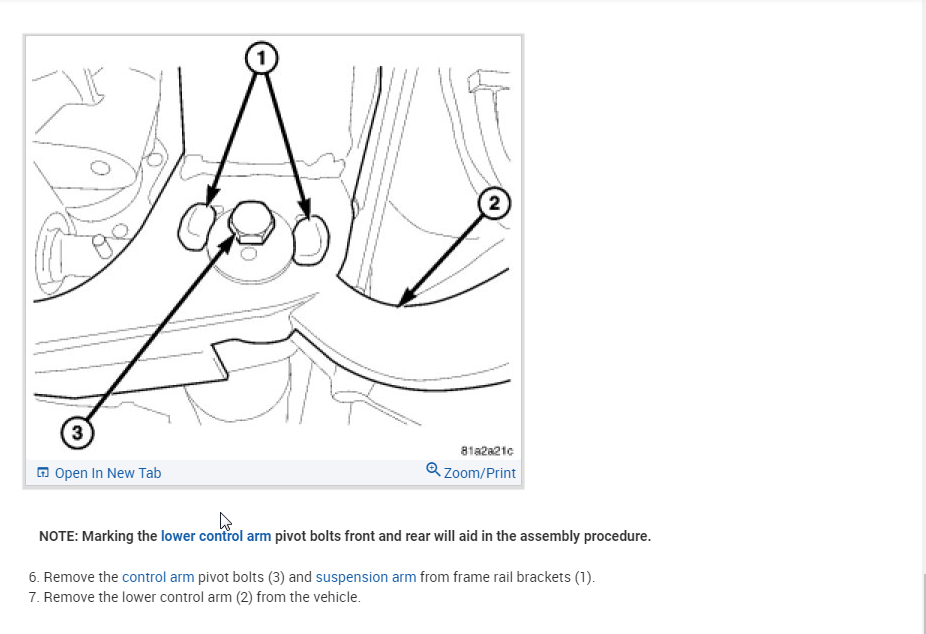 1

2

3

81a2a21c

Open In New Tab

Zoom/Print

NOTE: Marking the lower control arm pivot bolts front and rear will aid in the assembly procedure.

6. Remove the control arm pivot bolts (3) and suspension arm from frame rail brackets (1).
7. Remove the lower control arm (2) from the vehicle.