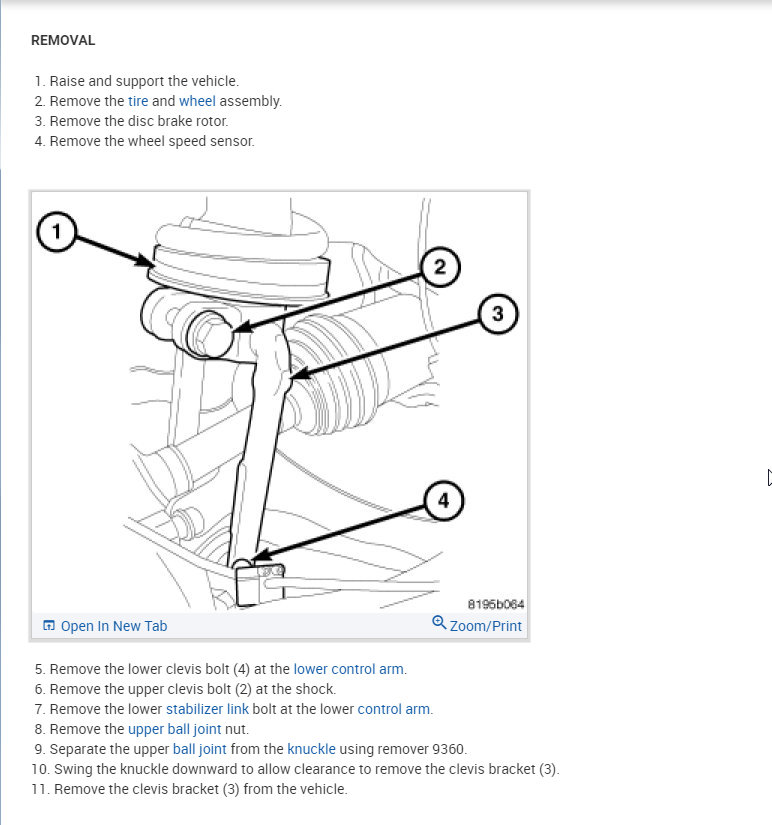 REMOVAL

1. Raise and support the vehicle.
2. Remove the tire and wheel assembly.
3. Remove the disc brake rotor.
4. Remove the wheel speed sensor.

1
2
3
4
8195b064

Open In New Tab
Zoom/Print

5. Remove the lower clevis bolt (4) at the lower control arm.
6. Remove the upper clevis bolt (2) at the shock.
7. Remove the lower stabilizer link bolt at the lower control arm.
8. Remove the upper ball joint nut.
9. Separate the upper ball joint from the knuckle using remover 9360.
10. Swing the knuckle downward to allow clearance to remove the clevis bracket (3).
11. Remove the clevis bracket (3) from the vehicle.