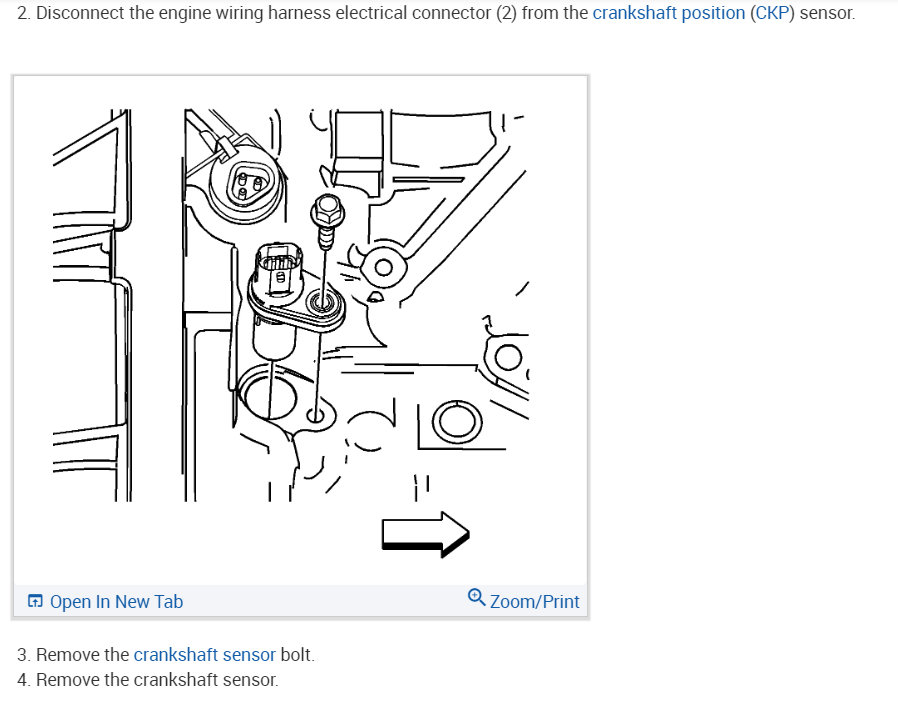 2. Disconnect the engine wiring harness electrical connector (2) from the crankshaft position (CKP) sensor.

Open In New Tab

Zoom/Print

3. Remove the crankshaft sensor bolt.
4. Remove the crankshaft sensor.