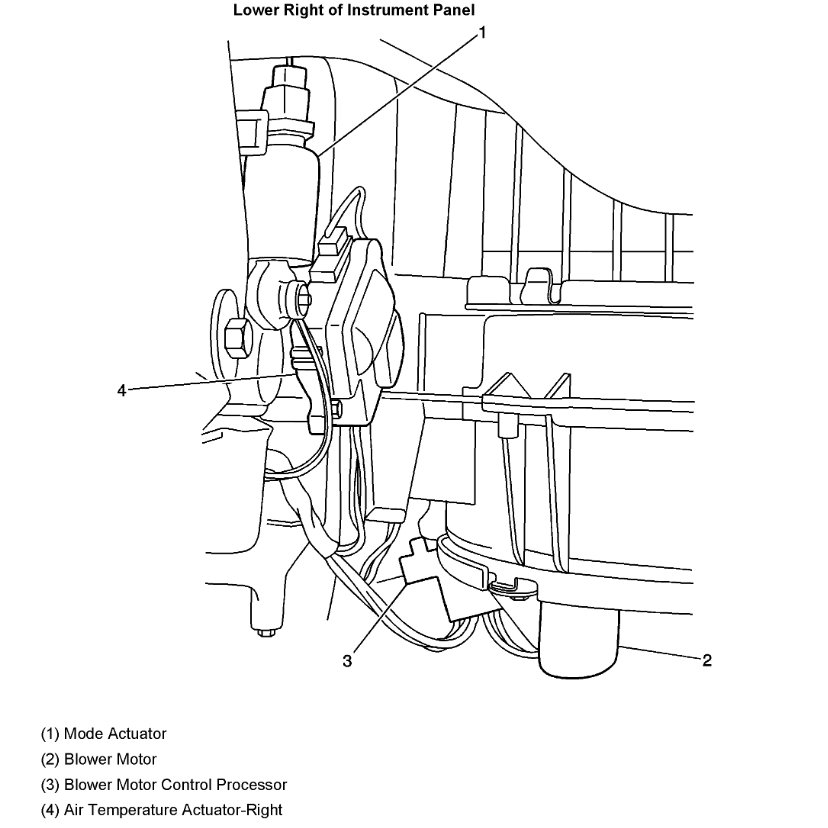 Lower Right of Instrument Panel

1

4

3

2

(1) Mode Actuator

(2) Blower Motor

(3) Blower Motor Control Processor

(4) Air Temperature Actuator-Right