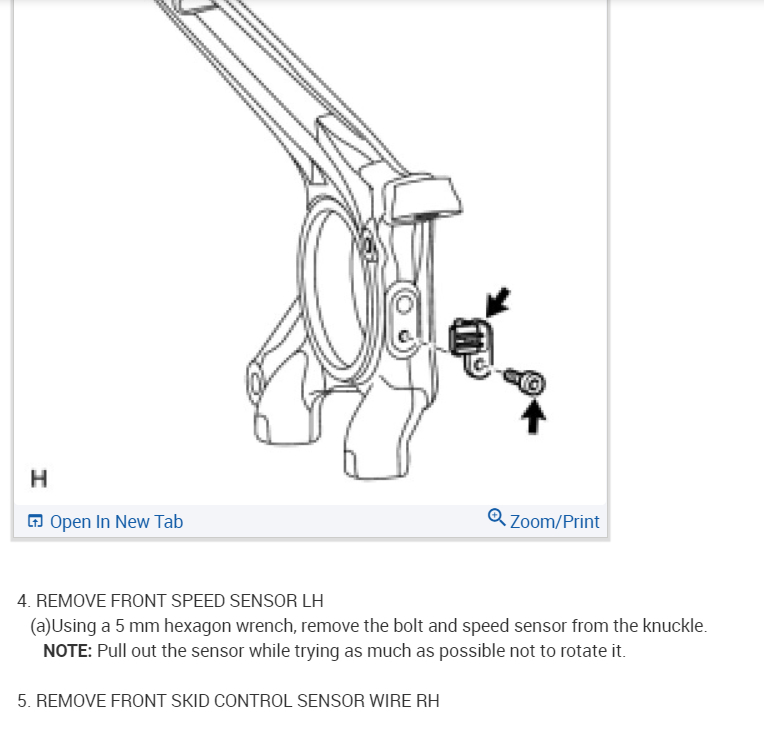 H

Open In New Tab

Zoom/Print

4. REMOVE FRONT SPEED SENSOR LH

(a)Using a 5 mm hexagon wrench, remove the bolt and speed sensor from the knuckle.

NOTE: Pull out the sensor while trying as much as possible not to rotate it.

5. REMOVE FRONT SKID CONTROL SENSOR WIRE RH