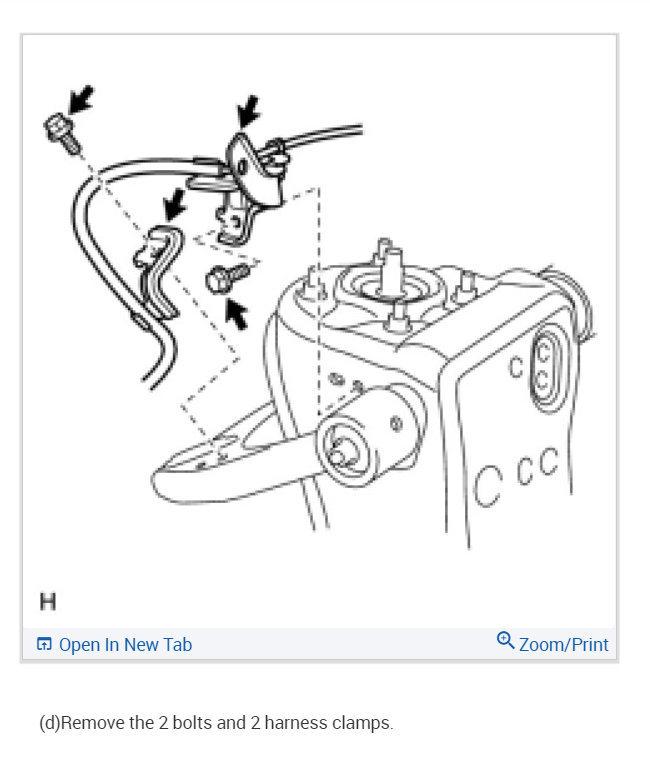 H

Open In New Tab

Zoom/Print

(d)Remove the 2 bolts and 2 harness clamps.