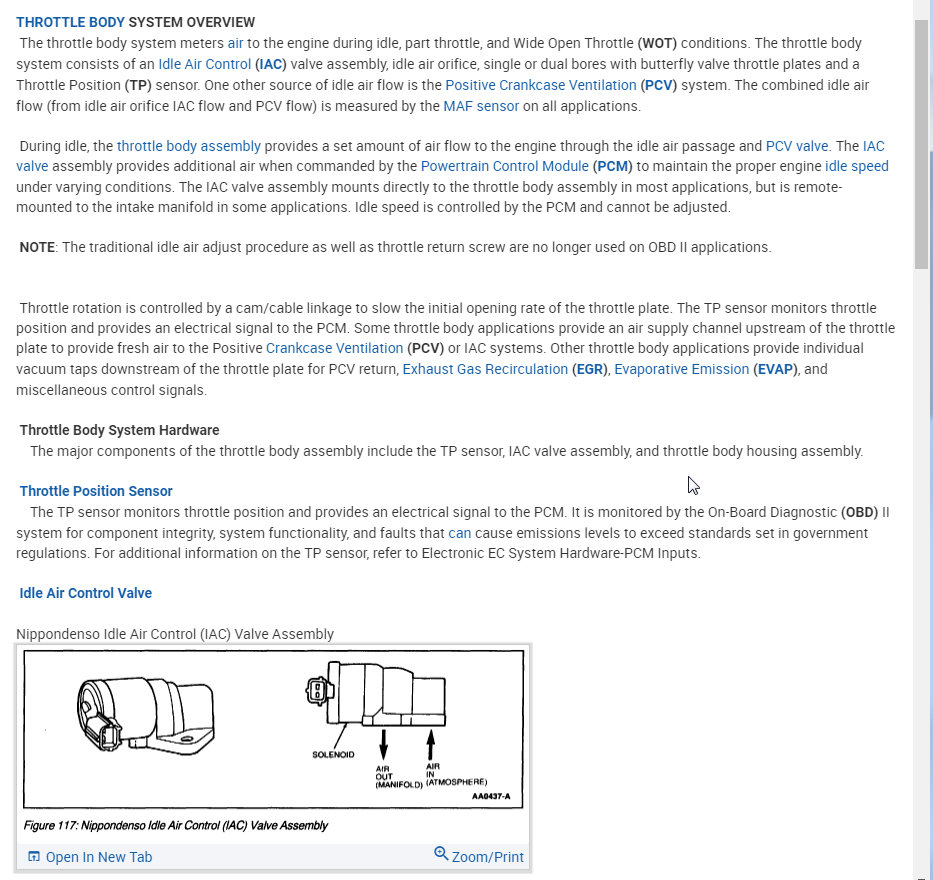 THROTTLE BODY SYSTEM OVERVIEW

The throttle body system meters air to the engine during idle, part throttle, and Wide Open Throttle (WOT) conditions. The throttle body system consists of an Idle Air Control (IAC) valve assembly, idle air orifice, single or dual bores with butterfly valve throttle plates and a Throttle Position (TP) sensor. One other source of idle air flow is the Positive Crankcase Ventilation (PCV) system. The combined idle air flow (from idle air orifice IAC flow and PCV flow) is measured by the MAF sensor on all applications.

During idle, the throttle body assembly provides a set amount of air flow to the engine through the idle air passage and PCV valve. The IAC valve assembly provides additional air when commanded by the Powertrain Control Module (PCM) to maintain the proper engine idle speed under varying conditions. The IAC valve assembly mounts directly to the throttle body assembly in most applications, but is remote-mounted to the intake manifold in some applications. Idle speed is controlled by the PCM and cannot be adjusted.

NOTE: The traditional idle air adjust procedure as well as throttle return screw are no longer used on OBD II applications.

Throttle rotation is controlled by a cam/cable linkage to slow the initial opening rate of the throttle plate. The TP sensor monitors throttle position and provides an electrical signal to the PCM. Some throttle body applications provide an air supply channel upstream of the throttle plate to provide fresh air to the Positive Crankcase Ventilation (PCV) or IAC systems. Other throttle body applications provide individual vacuum taps downstream of the throttle plate for PCV return, Exhaust Gas Recirculation (EGR), Evaporative Emission (EVAP), and miscellaneous control signals.

Throttle Body System Hardware

The major components of the throttle body assembly include the TP sensor, IAC valve assembly, and throttle body housing assembly.

Throttle Position Sensor

The TP sensor monitors throttle position and provides an electrical signal to the PCM. It is monitored by the On-Board Diagnostic (OBD) II system for component integrity, system functionality, and faults that can cause emissions levels to exceed standards set in government regulations. For additional information on the TP sensor, refer to Electronic EC System Hardware-PCM Inputs.

Idle Air Control Valve

Nippondenso Idle Air Control (IAC) Valve Assembly

SOLENOID
AIR OUT (MANIFOLD)
AIR IN (ATMOSPHERE)
AA0437-A

Figure 117: Nippondenso Idle Air Control (IAC) Valve Assembly

Open In New Tab
Zoom/Print