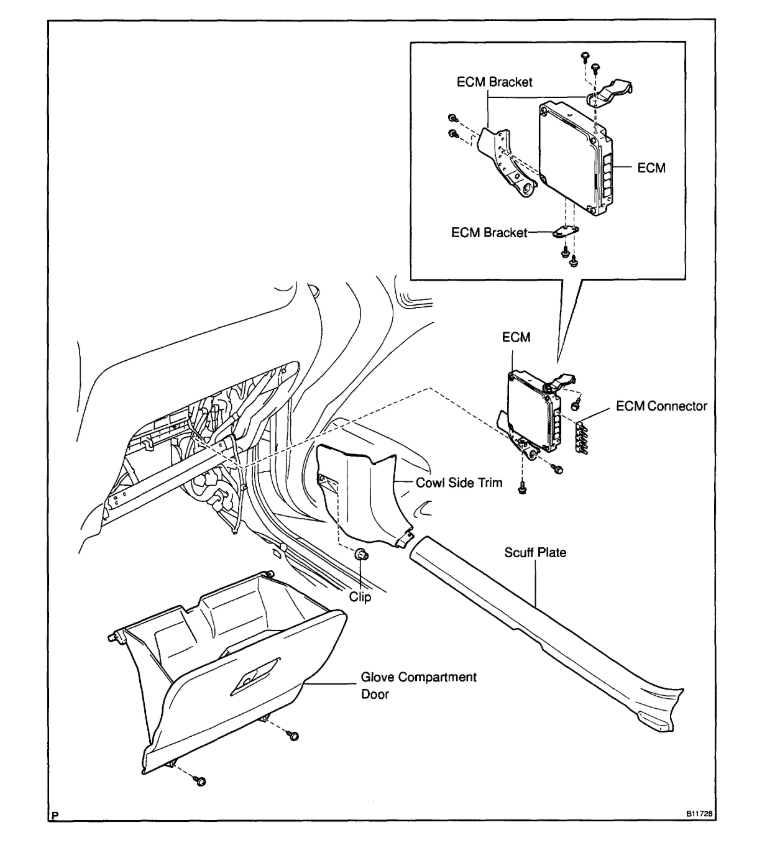 ECM Bracket

ECM

ECM Bracket

ECM

ECM Connector

Cowl Side Trim

Scuff Plate

Clip

Glove Compartment Door

P

B11728