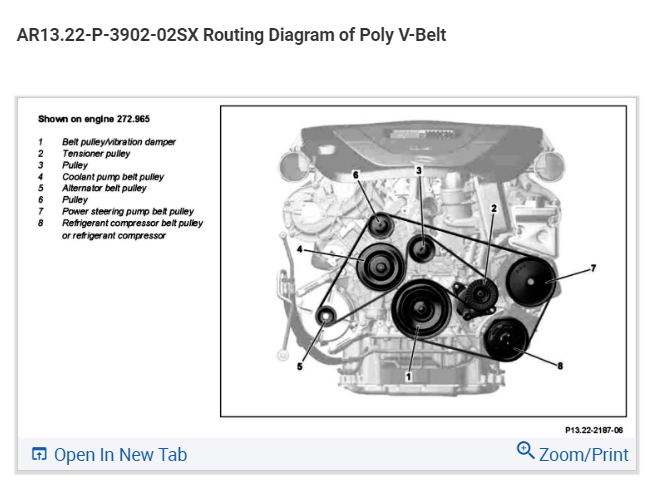 AR13.22-P-3902-02SX Routing Diagram of Poly V-Belt

Shown on engine 272.965

1 Belt pulley/vibration damper
2 Tensioner pulley
3 Pulley
4 Coolant pump belt pulley
5 Alternator belt pulley
6 Pulley
7 Power steering pump belt pulley
8 Refrigerant compressor belt pulley or refrigerant compressor

6
3
2
4
7
5
1
8

P13.22-2187-06

Open In New Tab
Zoom/Print