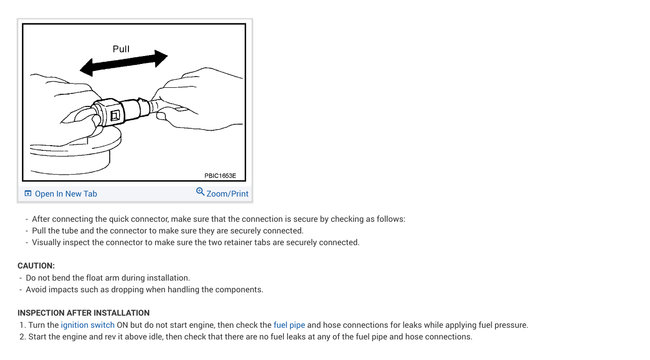 Pull

PBIC1653E

Open In New Tab

Zoom/Print

- After connecting the quick connector, make sure that the connection is secure by checking as follows:
- Pull the tube and the connector to make sure they are securely connected.
- Visually inspect the connector to make sure the two retainer tabs are securely connected.

CAUTION:
- Do not bend the float arm during installation.
- Avoid impacts such as dropping when handling the components.

INSPECTION AFTER INSTALLATION
1. Turn the ignition switch ON but do not start engine, then check the fuel pipe and hose connections for leaks while applying fuel pressure.
2. Start the engine and rev it above idle, then check that there are no fuel leaks at any of the fuel pipe and hose connections.