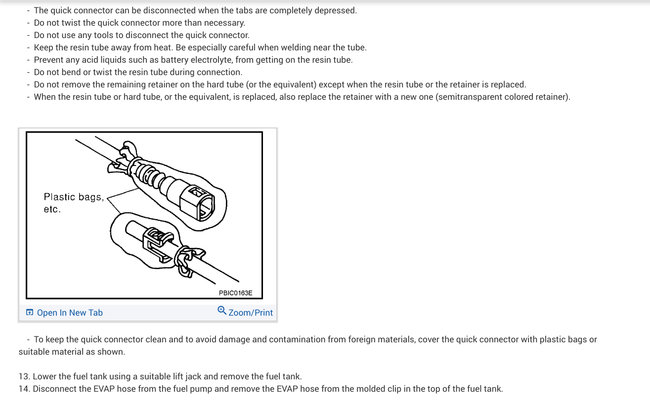 - The quick connector can be disconnected when the tabs are completely depressed.
- Do not twist the quick connector more than necessary.
- Do not use any tools to disconnect the quick connector.
- Keep the resin tube away from heat. Be especially careful when welding near the tube.
- Prevent any acid liquids such as battery electrolyte, from getting on the resin tube.
- Do not bend or twist the resin tube during connection.
- Do not remove the remaining retainer on the hard tube (or the equivalent) except when the resin tube or the retainer is replaced.
- When the resin tube or hard tube, or the equivalent, is replaced, also replace the retainer with a new one (semitransparent colored retainer).

Plastic bags, etc.

PBIC0163E

Open In New Tab

Zoom/Print

- To keep the quick connector clean and to avoid damage and contamination from foreign materials, cover the quick connector with plastic bags or suitable material as shown.

13. Lower the fuel tank using a suitable lift jack and remove the fuel tank.
14. Disconnect the EVAP hose from the fuel pump and remove the EVAP hose from the molded clip in the top of the fuel tank.