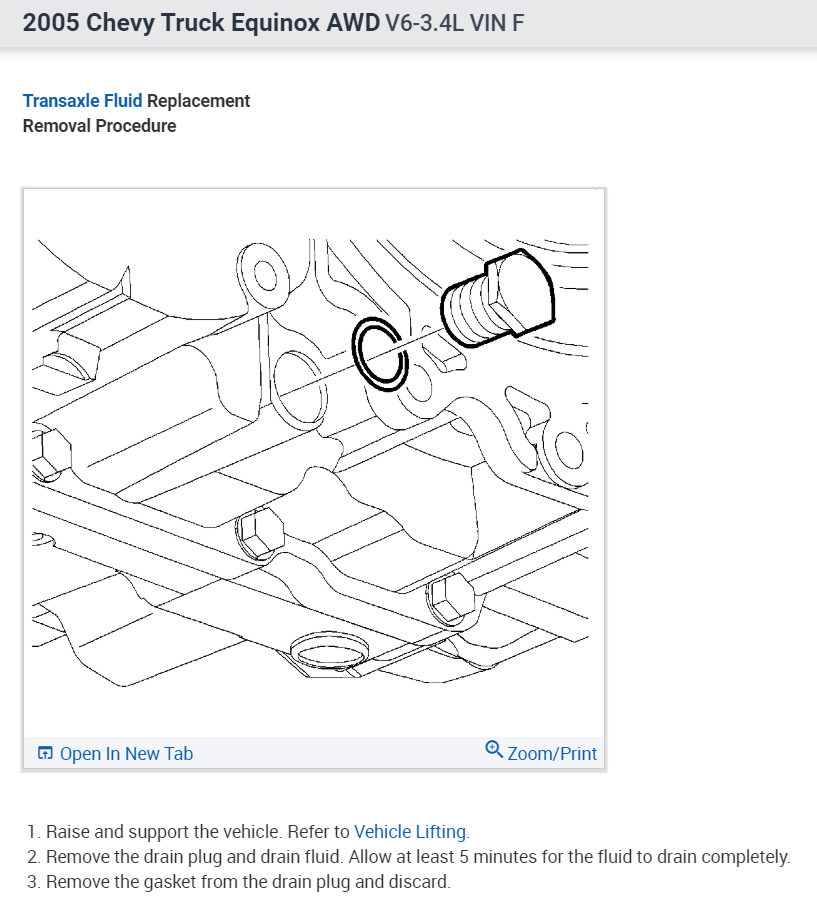 2005 Chevy Truck Equinox AWD V6-3.4L VIN F

Transaxle Fluid Replacement
Removal Procedure

Open In New Tab
Zoom/Print

1. Raise and support the vehicle. Refer to Vehicle Lifting.
2. Remove the drain plug and drain fluid. Allow at least 5 minutes for the fluid to drain completely.
3. Remove the gasket from the drain plug and discard.