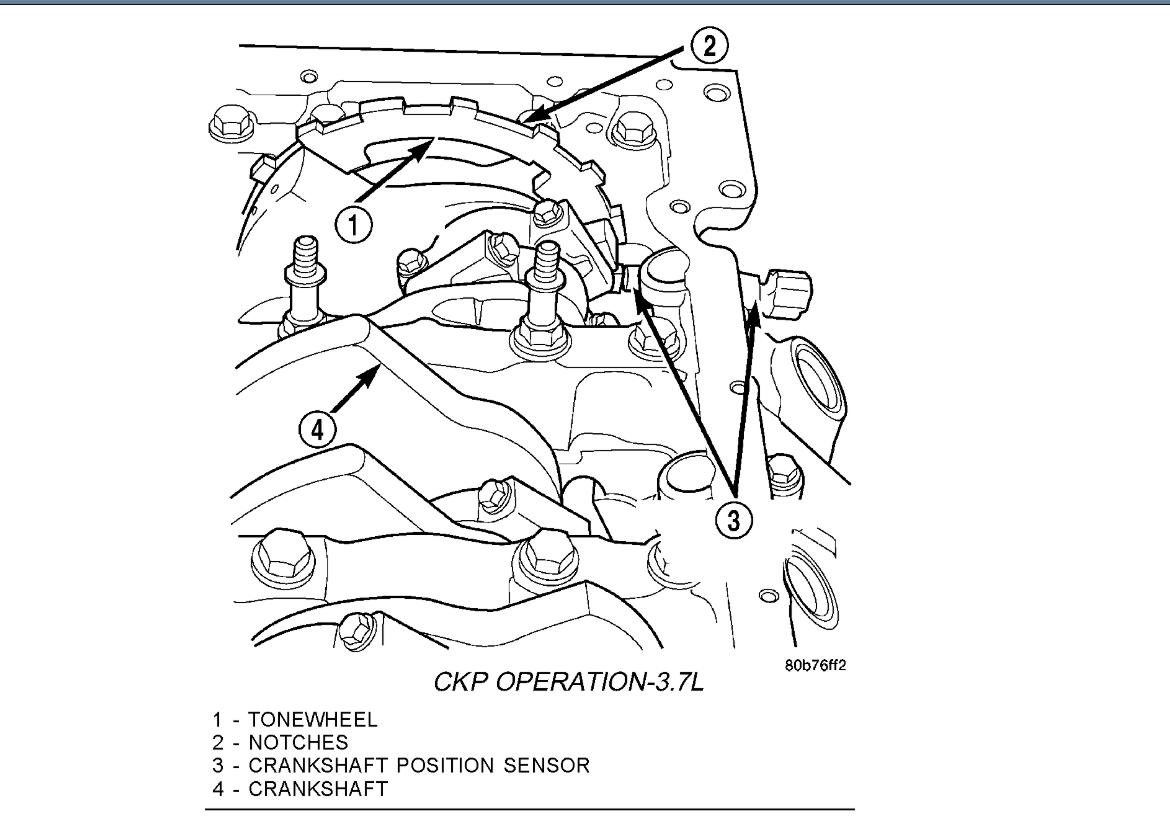 2

1

4

3

80b76ff2

CKP OPERATION-3.7L

1 - TONEWHEEL
2 - NOTCHES
3 - CRANKSHAFT POSITION SENSOR
4 - CRANKSHAFT