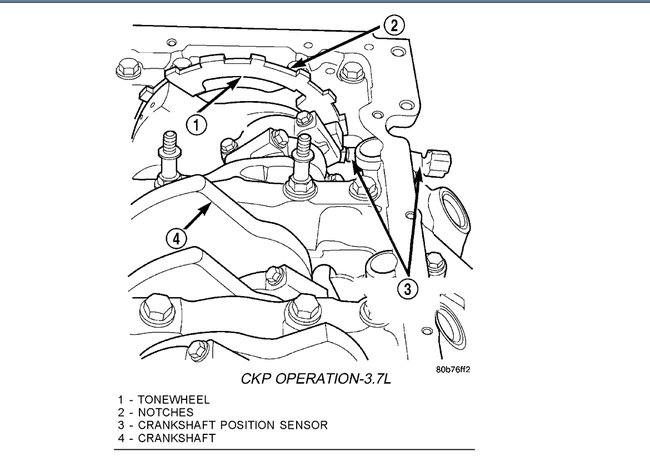 2

1

4

3

80b76ff2

CKP OPERATION-3.7L

1 - TONEWHEEL
2 - NOTCHES
3 - CRANKSHAFT POSITION SENSOR
4 - CRANKSHAFT