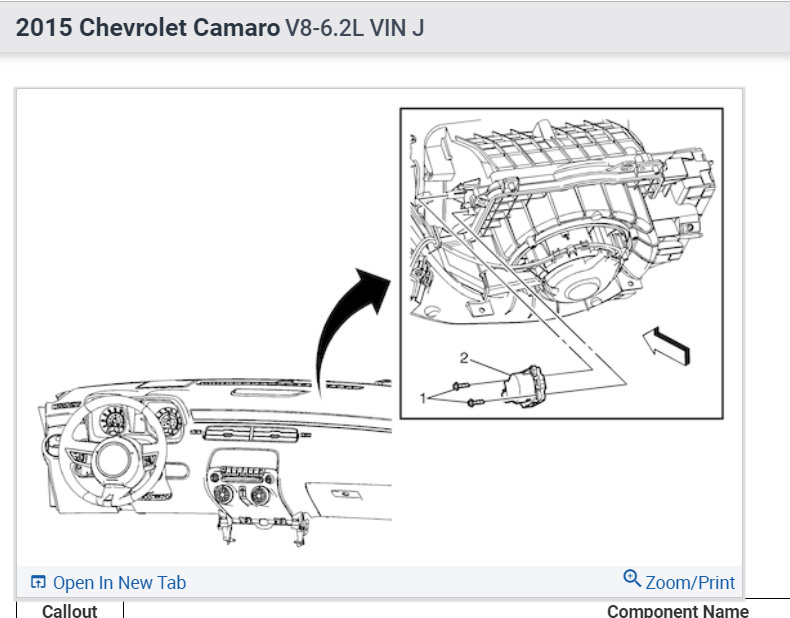 2015 Chevrolet Camaro V8-6.2L VIN J

2

1

Open In New Tab

Zoom/Print

| Callout | Component Name |
|---|---|