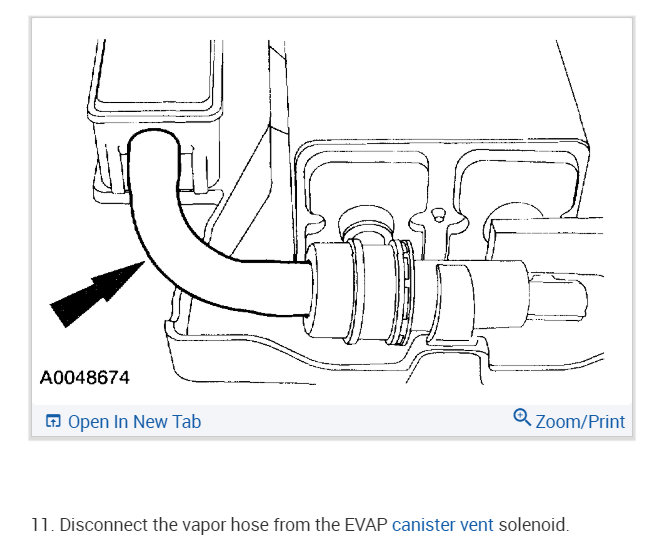 A0048674

Open In New Tab

Zoom/Print

11. Disconnect the vapor hose from the EVAP canister vent solenoid.