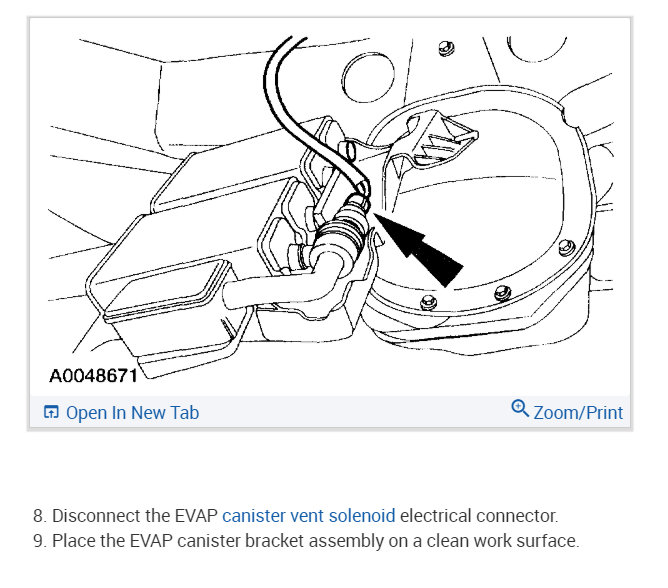 A0048671

Open In New Tab

Zoom/Print

8. Disconnect the EVAP canister vent solenoid electrical connector.
9. Place the EVAP canister bracket assembly on a clean work surface.