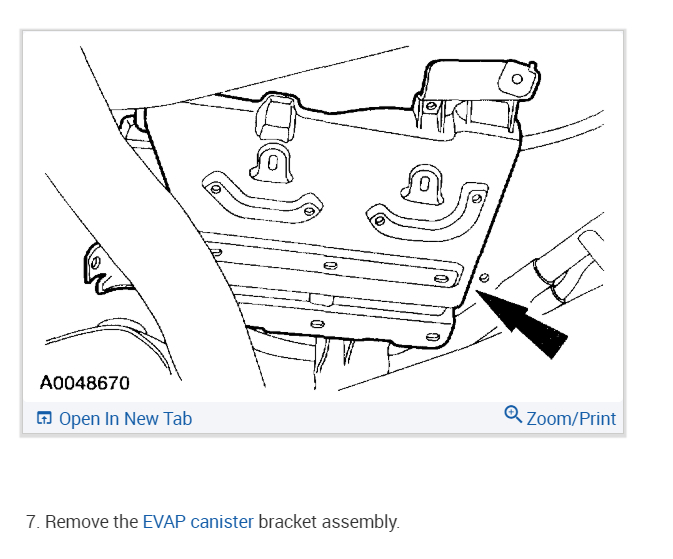 A0048670

Open In New Tab

Zoom/Print

7. Remove the EVAP canister bracket assembly.