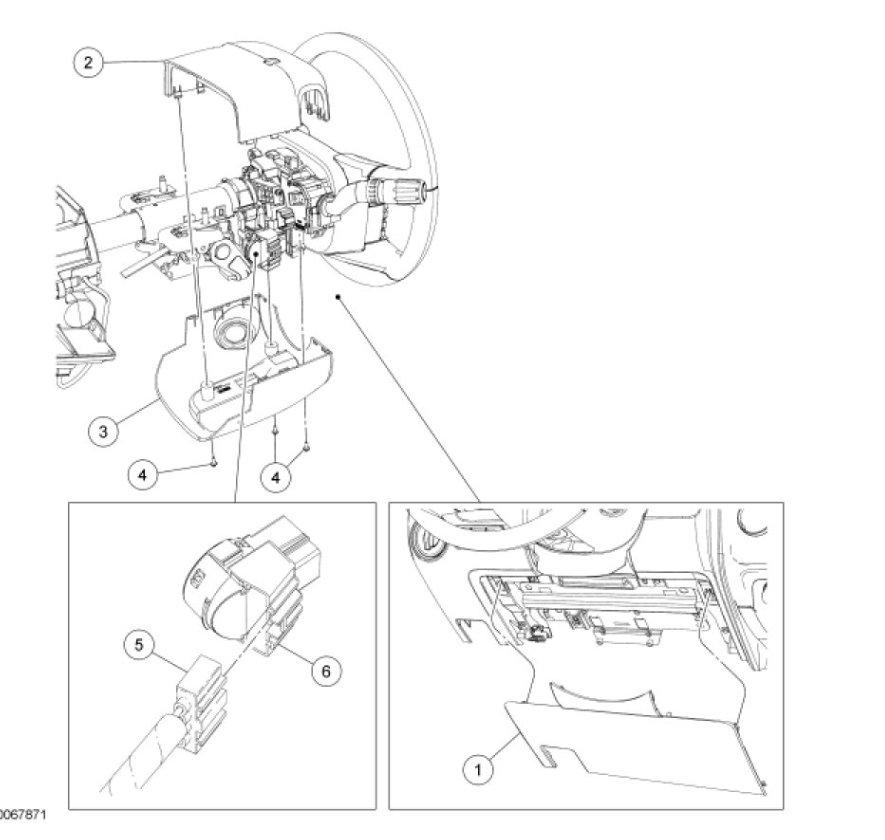 2
3
4
4
5
6
1
0067871