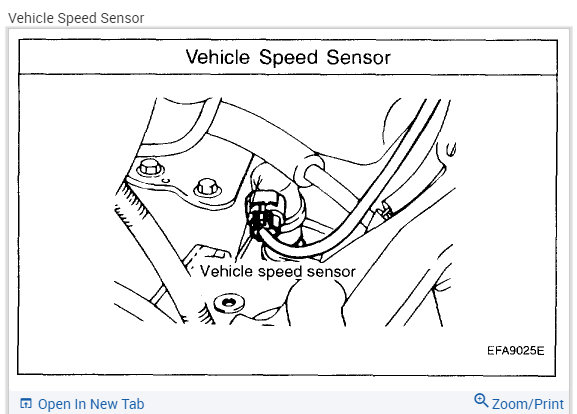 Vehicle Speed Sensor

Vehicle Speed Sensor

Vehicle speed sensor

EFA9025E

Open In New Tab

Zoom/Print