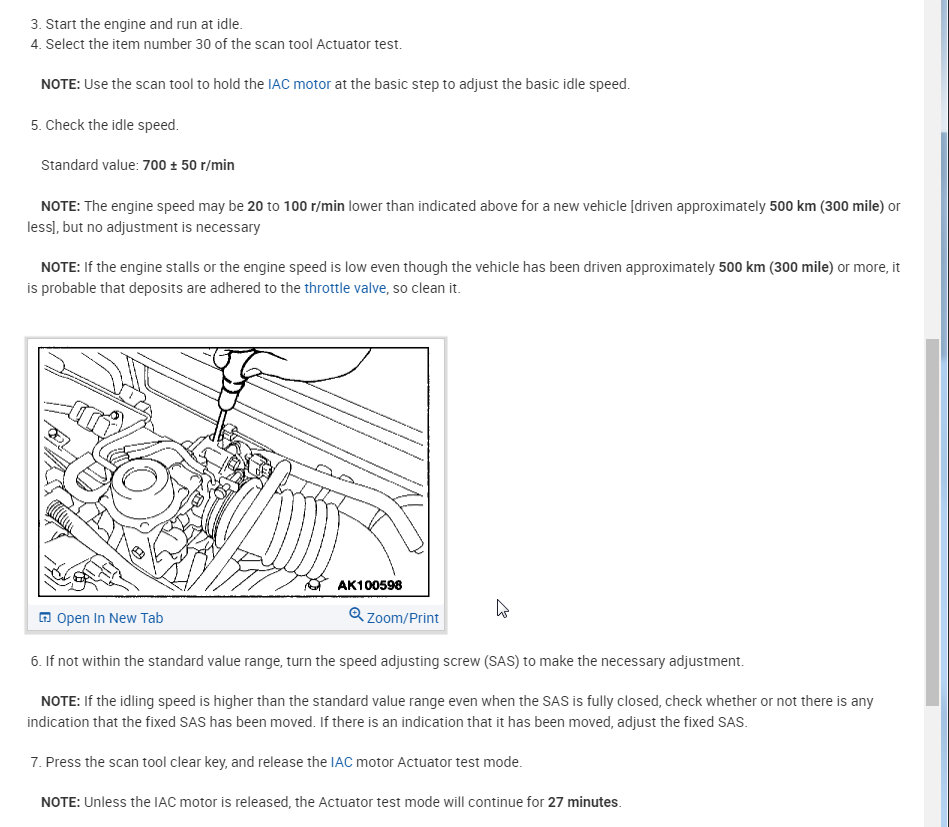 3. Start the engine and run at idle.
4. Select the item number 30 of the scan tool Actuator test.

NOTE: Use the scan tool to hold the IAC motor at the basic step to adjust the basic idle speed.

5. Check the idle speed.

Standard value: 700 ± 50 r/min

NOTE: The engine speed may be 20 to 100 r/min lower than indicated above for a new vehicle [driven approximately 500 km (300 mile) or less], but no adjustment is necessary

NOTE: If the engine stalls or the engine speed is low even though the vehicle has been driven approximately 500 km (300 mile) or more, it is probable that deposits are adhered to the throttle valve, so clean it.

AK100598

Open In New Tab

Zoom/Print

6. If not within the standard value range, turn the speed adjusting screw (SAS) to make the necessary adjustment.

NOTE: If the idling speed is higher than the standard value range even when the SAS is fully closed, check whether or not there is any indication that the fixed SAS has been moved. If there is an indication that it has been moved, adjust the fixed SAS.

7. Press the scan tool clear key, and release the IAC motor Actuator test mode.

NOTE: Unless the IAC motor is released, the Actuator test mode will continue for 27 minutes.