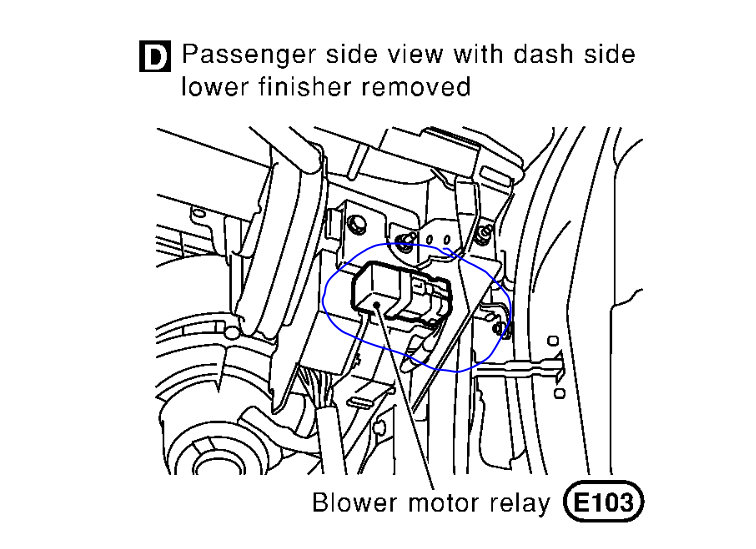 D Passenger side view with dash side lower finisher removed

Blower motor relay E103