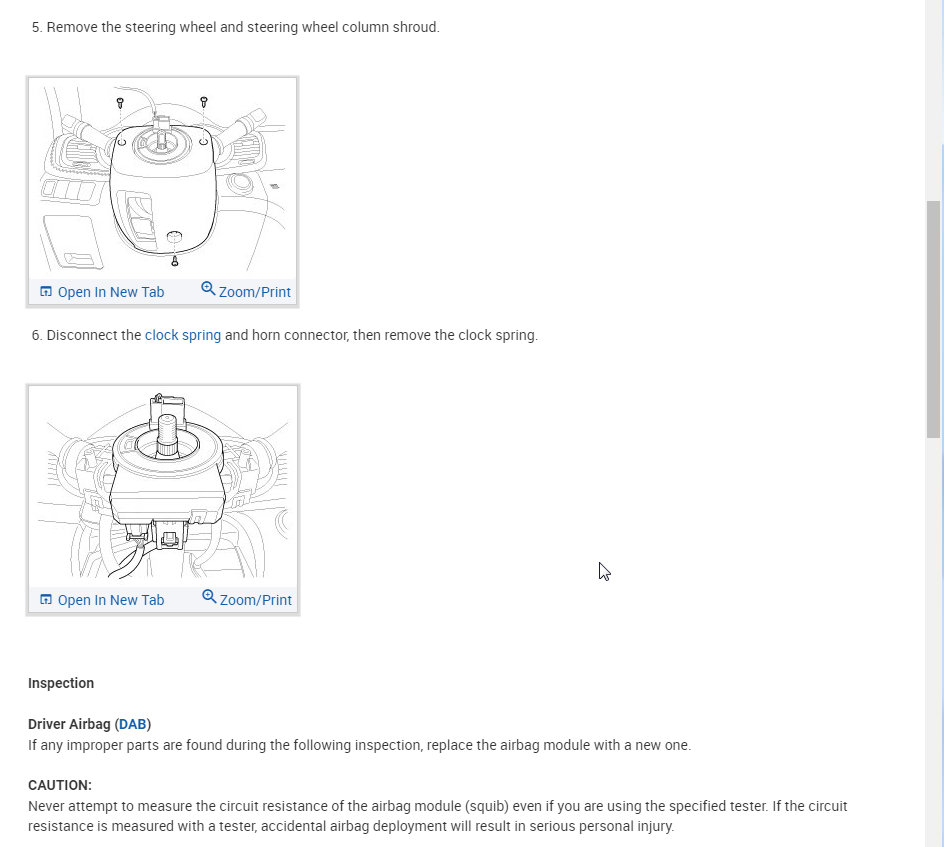 5. Remove the steering wheel and steering wheel column shroud.

Open In New Tab Zoom/Print

6. Disconnect the clock spring and horn connector, then remove the clock spring.

Open In New Tab Zoom/Print

Inspection

Driver Airbag (DAB)
If any improper parts are found during the following inspection, replace the airbag module with a new one.

CAUTION:
Never attempt to measure the circuit resistance of the airbag module (squib) even if you are using the specified tester. If the circuit resistance is measured with a tester, accidental airbag deployment will result in serious personal injury.