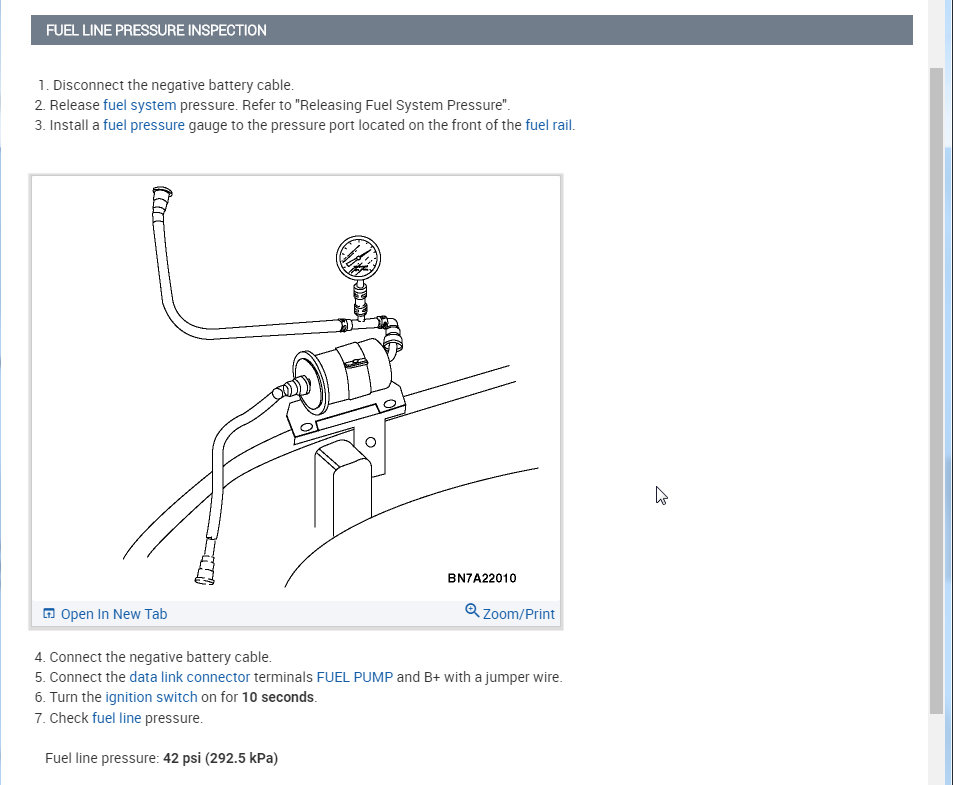 FUEL LINE PRESSURE INSPECTION

1. Disconnect the negative battery cable.
2. Release fuel system pressure. Refer to "Releasing Fuel System Pressure".
3. Install a fuel pressure gauge to the pressure port located on the front of the fuel rail.

BN7A22010

Open In New Tab
Zoom/Print

4. Connect the negative battery cable.
5. Connect the data link connector terminals FUEL PUMP and B+ with a jumper wire.
6. Turn the ignition switch on for 10 seconds.
7. Check fuel line pressure.

Fuel line pressure: 42 psi (292.5 kPa)