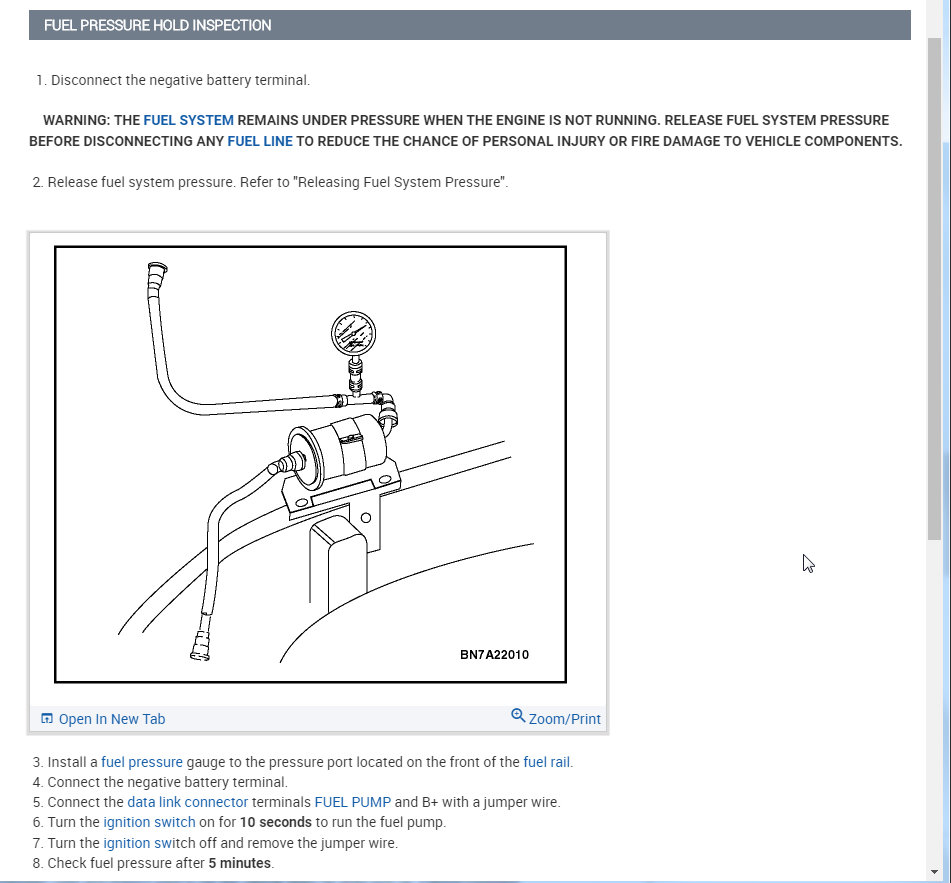 FUEL PRESSURE HOLD INSPECTION

1. Disconnect the negative battery terminal.

WARNING: THE FUEL SYSTEM REMAINS UNDER PRESSURE WHEN THE ENGINE IS NOT RUNNING. RELEASE FUEL SYSTEM PRESSURE BEFORE DISCONNECTING ANY FUEL LINE TO REDUCE THE CHANCE OF PERSONAL INJURY OR FIRE DAMAGE TO VEHICLE COMPONENTS.

2. Release fuel system pressure. Refer to "Releasing Fuel System Pressure".

BN7A22010

Open In New Tab

Zoom/Print

3. Install a fuel pressure gauge to the pressure port located on the front of the fuel rail.
4. Connect the negative battery terminal.
5. Connect the data link connector terminals FUEL PUMP and B+ with a jumper wire.
6. Turn the ignition switch on for 10 seconds to run the fuel pump.
7. Turn the ignition switch off and remove the jumper wire.
8. Check fuel pressure after 5 minutes.