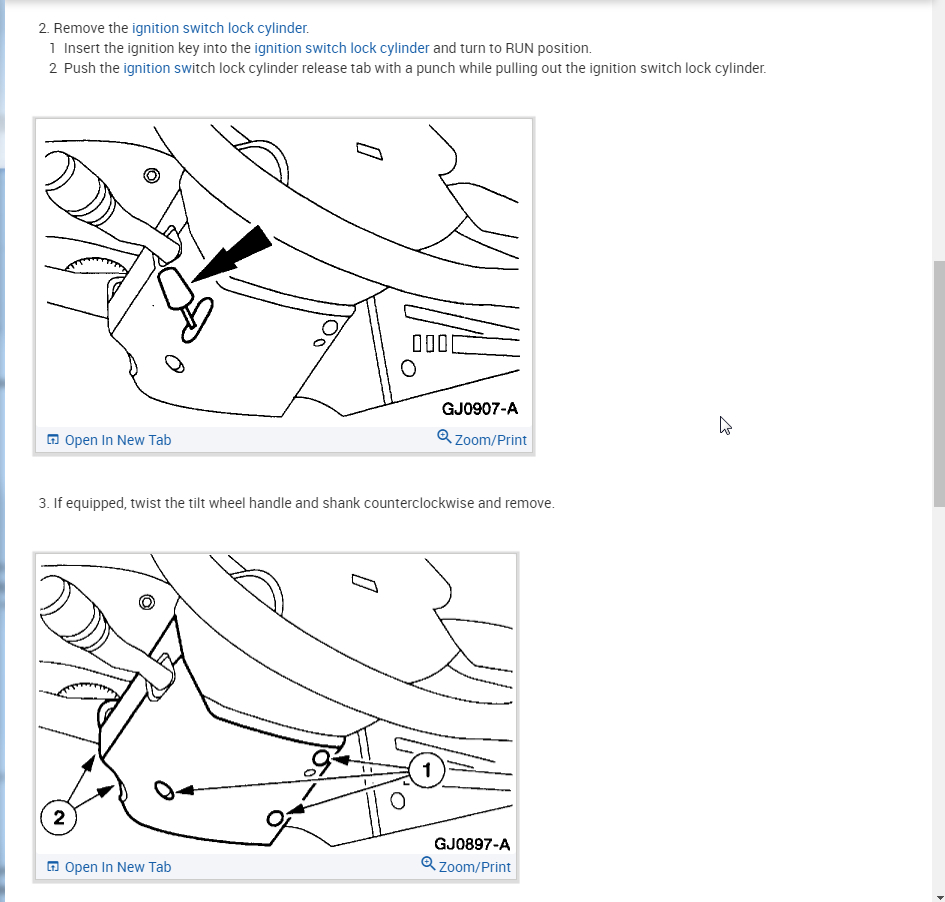 2. Remove the ignition switch lock cylinder.
1 Insert the ignition key into the ignition switch lock cylinder and turn to RUN position.
2 Push the ignition switch lock cylinder release tab with a punch while pulling out the ignition switch lock cylinder.

GJ0907-A

Open In New Tab
Zoom/Print

3. If equipped, twist the tilt wheel handle and shank counterclockwise and remove.

1
2
GJ0897-A

Open In New Tab
Zoom/Print