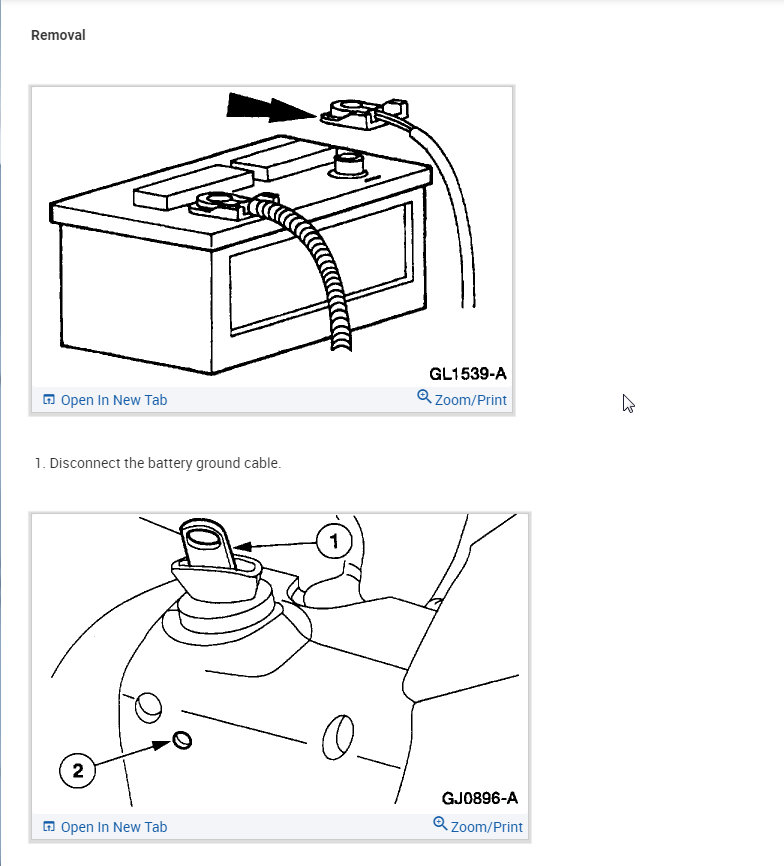 Removal

GL1539-A

Open In New Tab Zoom/Print

1. Disconnect the battery ground cable.

1

2

GJ0896-A

Open In New Tab Zoom/Print