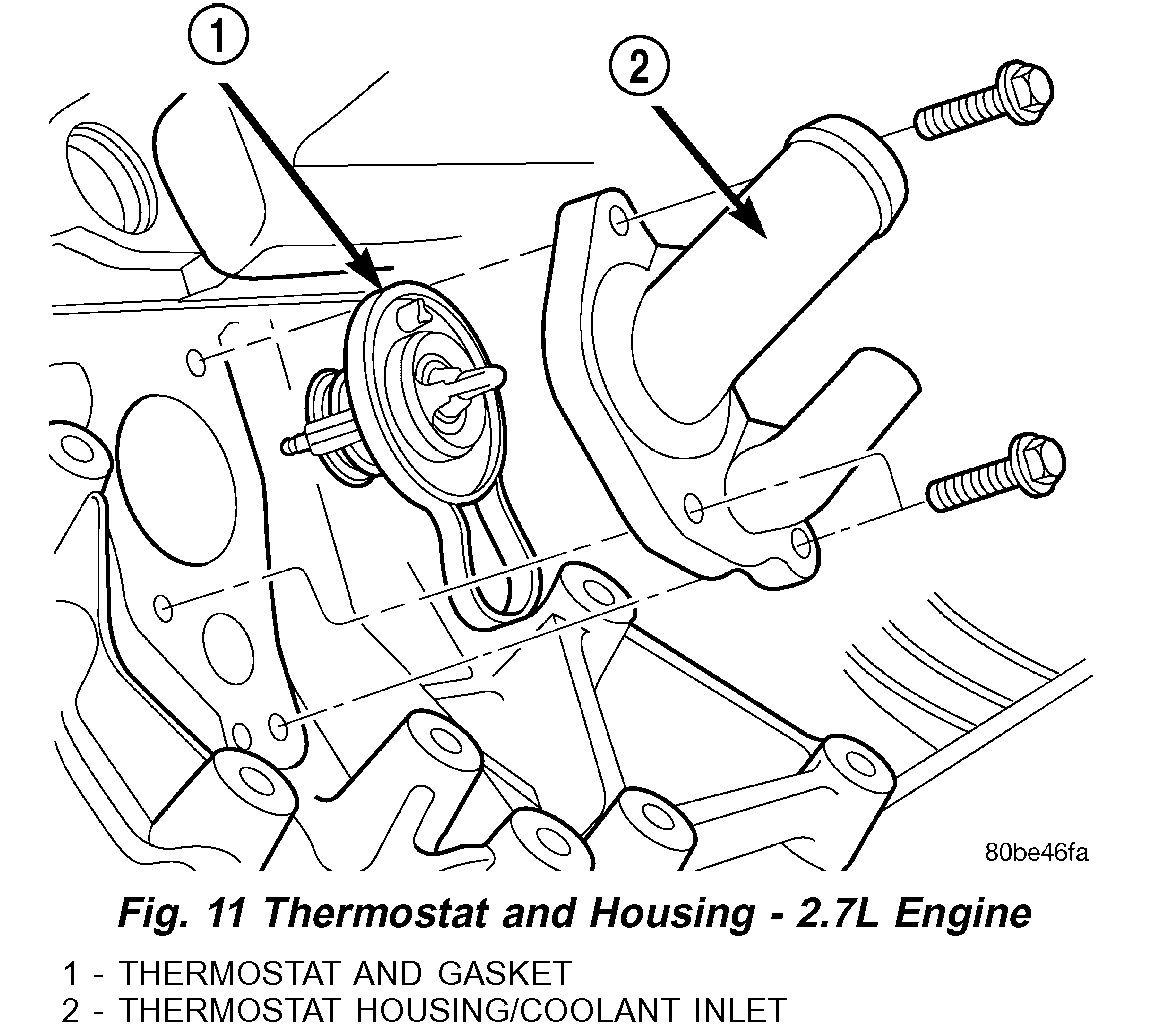 1

2

80be46fa

Fig. 11 Thermostat and Housing - 2.7L Engine

1 - THERMOSTAT AND GASKET
2 - THERMOSTAT HOUSING/COOLANT INLET