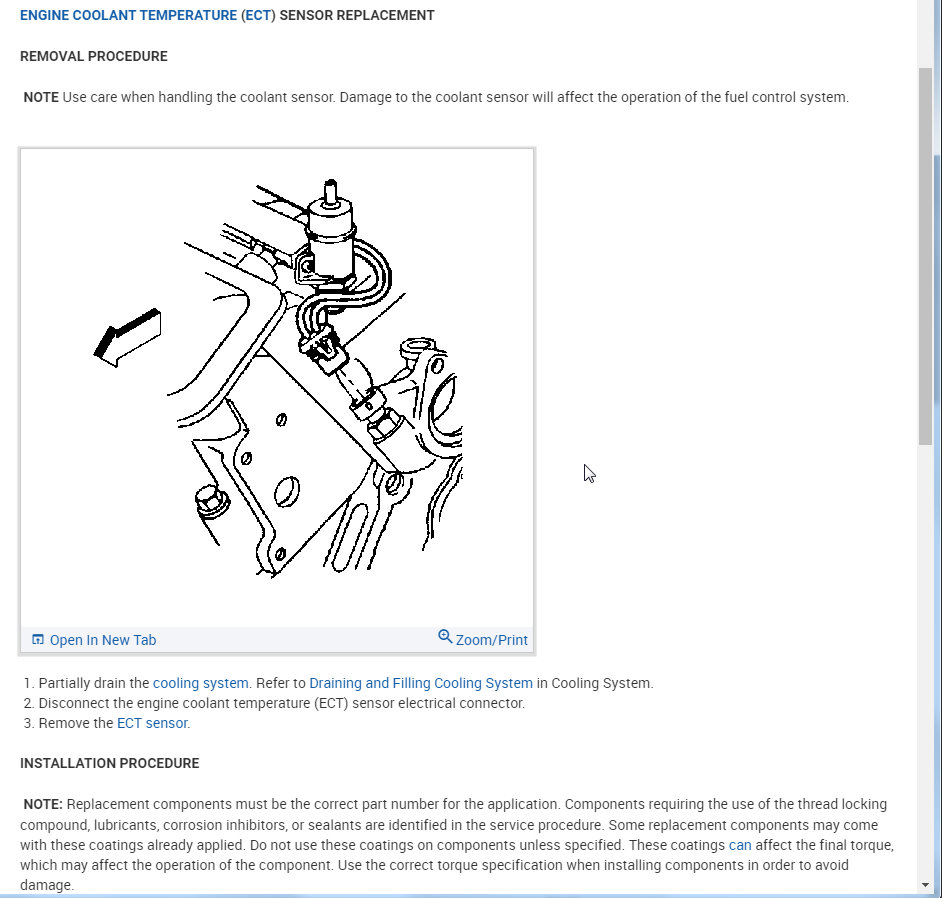 ENGINE COOLANT TEMPERATURE (ECT) SENSOR REPLACEMENT

REMOVAL PROCEDURE

NOTE Use care when handling the coolant sensor. Damage to the coolant sensor will affect the operation of the fuel control system.

Open In New Tab

Zoom/Print

1. Partially drain the cooling system. Refer to Draining and Filling Cooling System in Cooling System.
2. Disconnect the engine coolant temperature (ECT) sensor electrical connector.
3. Remove the ECT sensor.

INSTALLATION PROCEDURE

NOTE: Replacement components must be the correct part number for the application. Components requiring the use of the thread locking compound, lubricants, corrosion inhibitors, or sealants are identified in the service procedure. Some replacement components may come with these coatings already applied. Do not use these coatings on components unless specified. These coatings can affect the final torque, which may affect the operation of the component. Use the correct torque specification when installing components in order to avoid damage.