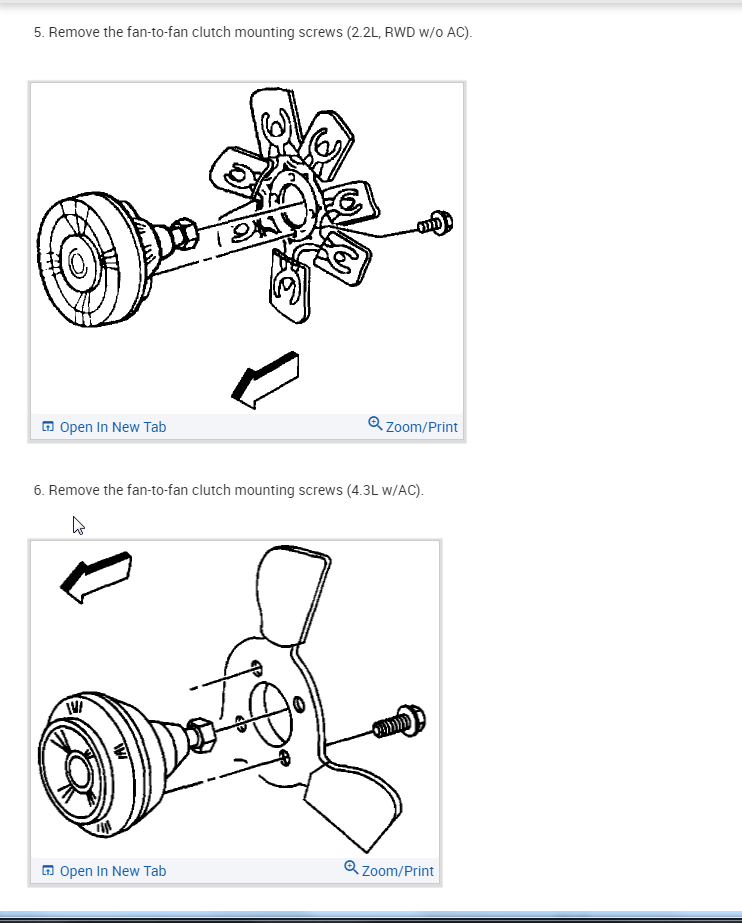 5. Remove the fan-to-fan clutch mounting screws (2.2L, RWD w/o AC).

Open In New Tab

Zoom/Print

6. Remove the fan-to-fan clutch mounting screws (4.3L w/AC).

Open In New Tab

Zoom/Print