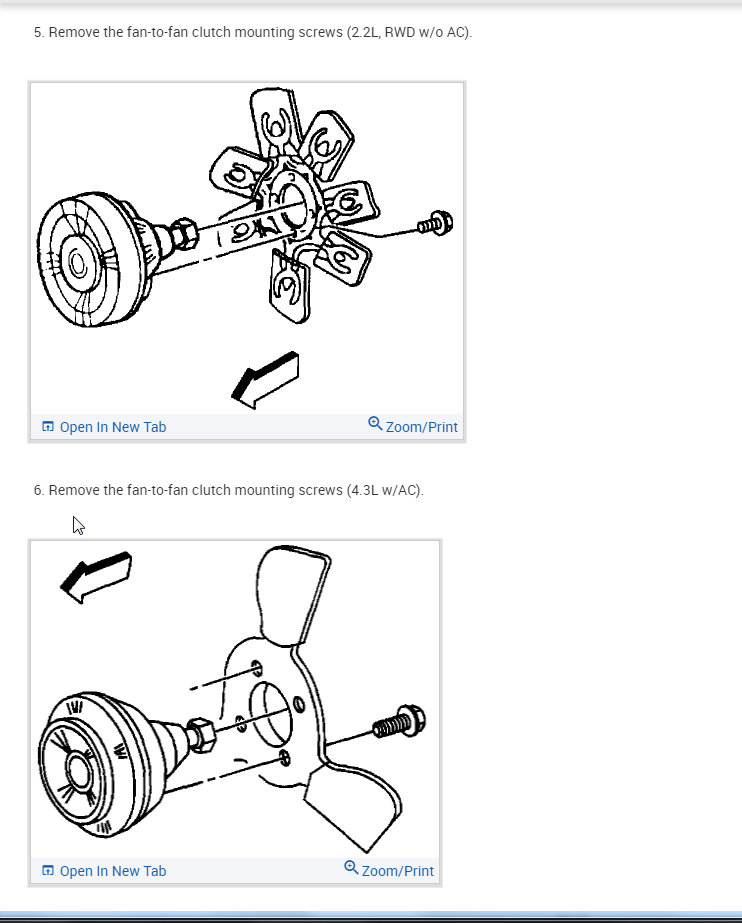 5. Remove the fan-to-fan clutch mounting screws (2.2L, RWD w/o AC).

Open In New Tab

Zoom/Print

6. Remove the fan-to-fan clutch mounting screws (4.3L w/AC).

Open In New Tab

Zoom/Print