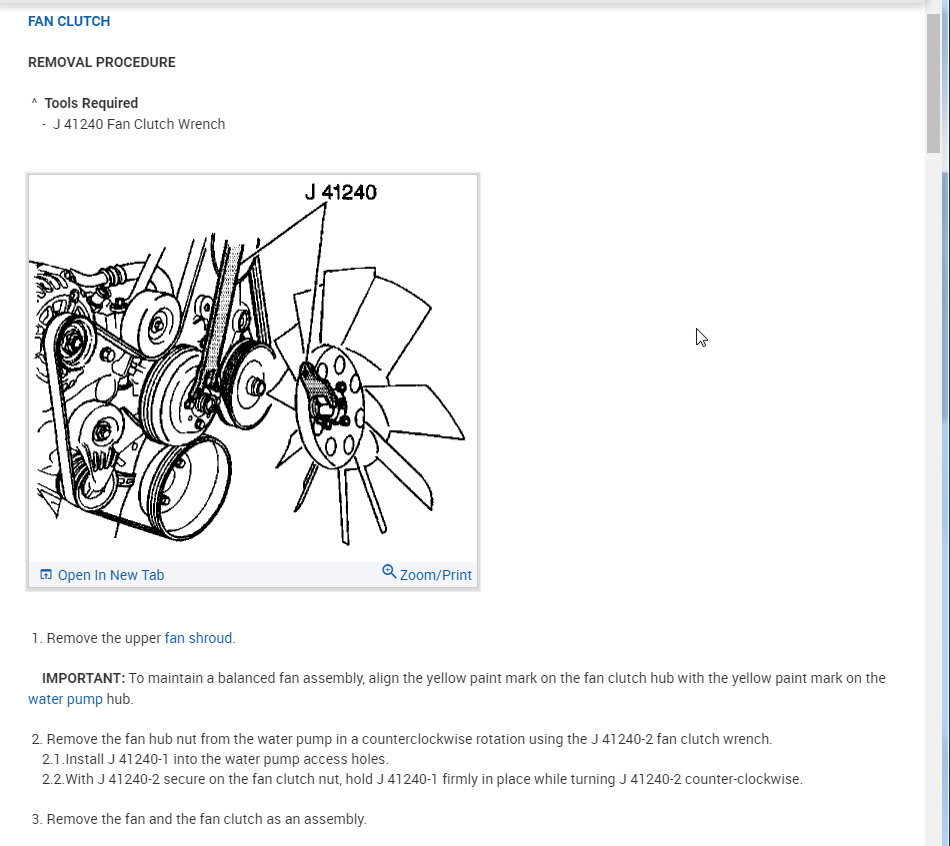 FAN CLUTCH

REMOVAL PROCEDURE

^ Tools Required
- J 41240 Fan Clutch Wrench

J 41240

Open In New Tab

Zoom/Print

1. Remove the upper fan shroud.

IMPORTANT: To maintain a balanced fan assembly, align the yellow paint mark on the fan clutch hub with the yellow paint mark on the water pump hub.

2. Remove the fan hub nut from the water pump in a counterclockwise rotation using the J 41240-2 fan clutch wrench.
2.1.Install J 41240-1 into the water pump access holes.
2.2.With J 41240-2 secure on the fan clutch nut, hold J 41240-1 firmly in place while turning J 41240-2 counter-clockwise.

3. Remove the fan and the fan clutch as an assembly.