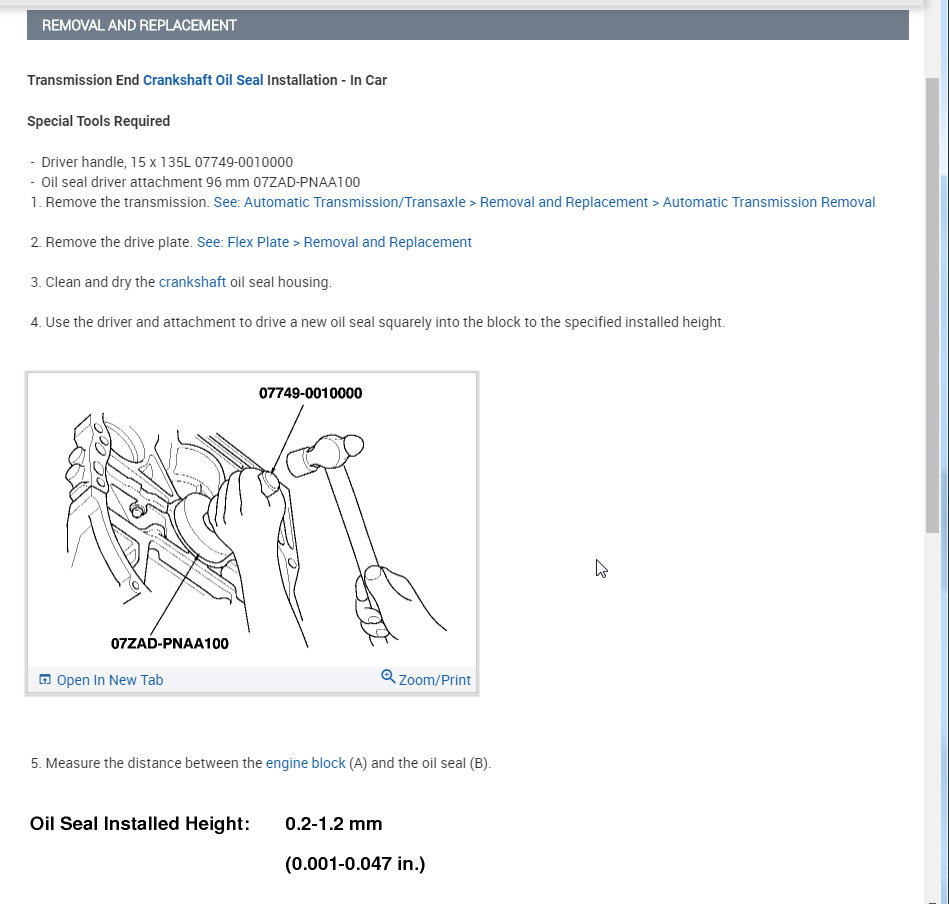 REMOVAL AND REPLACEMENT

Transmission End Crankshaft Oil Seal Installation - In Car

Special Tools Required

- Driver handle, 15 x 135L 07749-0010000
- Oil seal driver attachment 96 mm 07ZAD-PNAA100
1. Remove the transmission. See: Automatic Transmission/Transaxle > Removal and Replacement > Automatic Transmission Removal

2. Remove the drive plate. See: Flex Plate > Removal and Replacement

3. Clean and dry the crankshaft oil seal housing.

4. Use the driver and attachment to drive a new oil seal squarely into the block to the specified installed height.

07749-0010000

07ZAD-PNAA100

Open In New Tab

Zoom/Print

5. Measure the distance between the engine block (A) and the oil seal (B).

Oil Seal Installed Height: 0.2-1.2 mm

(0.001-0.047 in.)