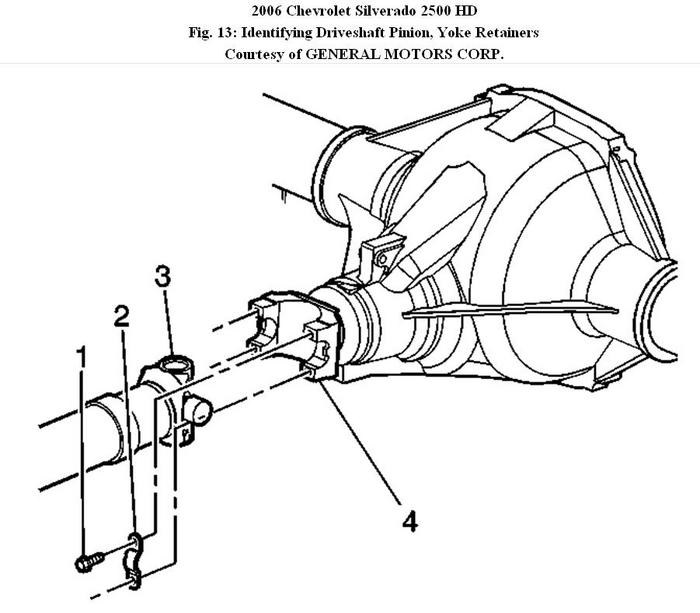 2006 Chevrolet Silverado 2500 HD
Fig. 13: Identifying Driveshaft Pinion, Yoke Retainers
Courtesy of GENERAL MOTORS CORP.

3
2
1
4