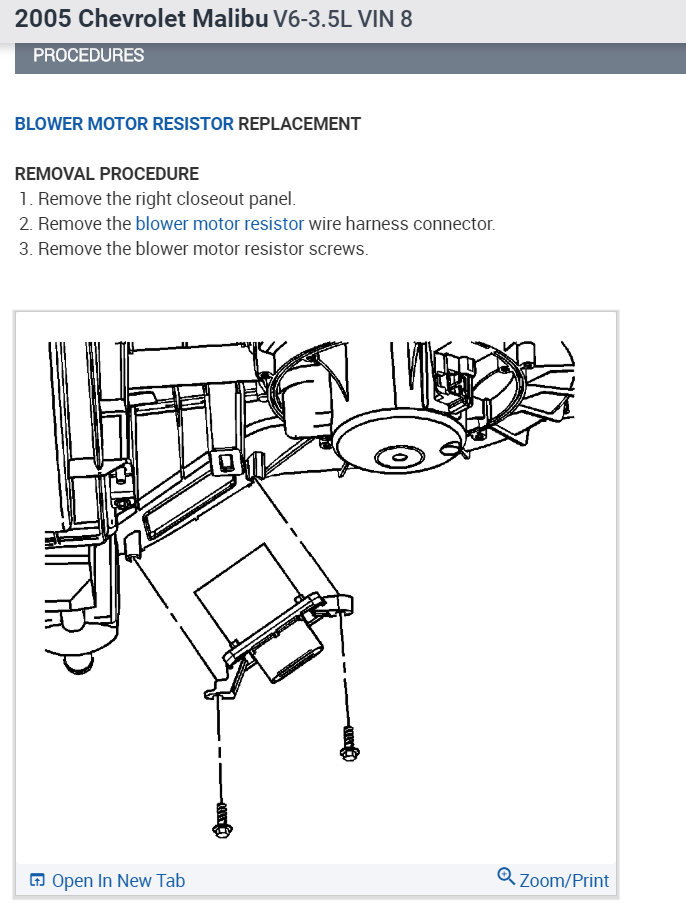 2005 Chevrolet Malibu V6-3.5L VIN 8

PROCEDURES

BLOWER MOTOR RESISTOR REPLACEMENT

REMOVAL PROCEDURE
1. Remove the right closeout panel.
2. Remove the blower motor resistor wire harness connector.
3. Remove the blower motor resistor screws.

Open In New Tab
Zoom/Print