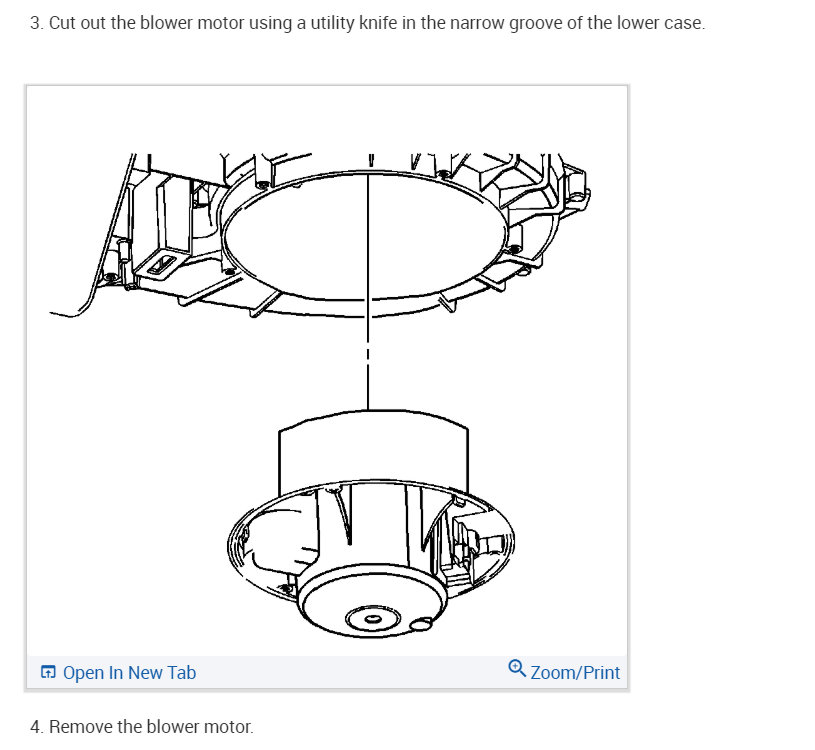 3. Cut out the blower motor using a utility knife in the narrow groove of the lower case.

Open In New Tab

Zoom/Print

4. Remove the blower motor.