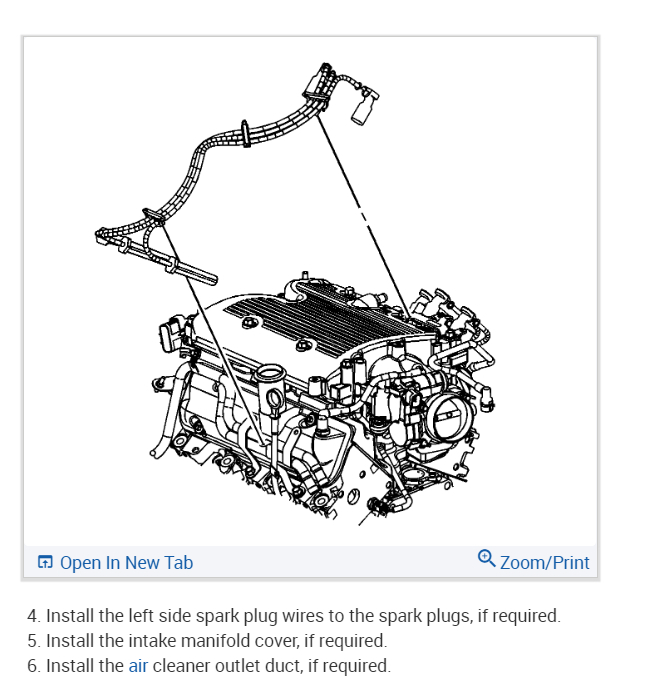 Open In New Tab
Zoom/Print

4. Install the left side spark plug wires to the spark plugs, if required.
5. Install the intake manifold cover, if required.
6. Install the air cleaner outlet duct, if required.