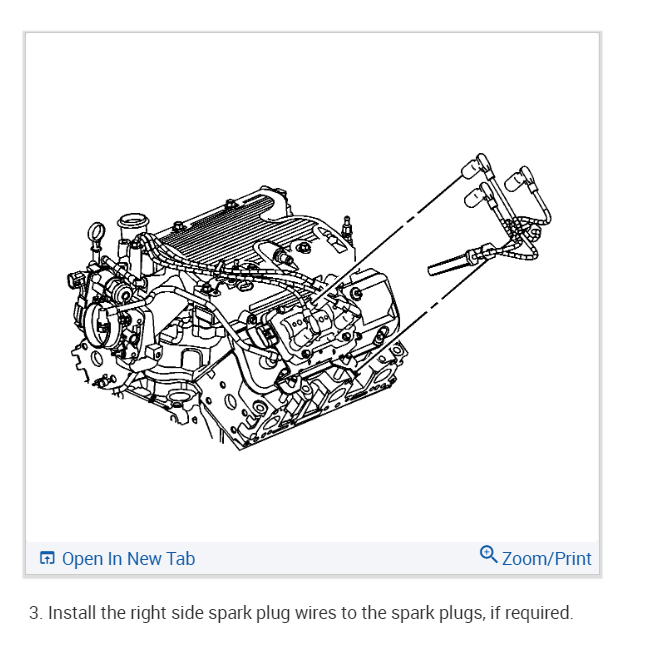 Open In New Tab

Zoom/Print

3. Install the right side spark plug wires to the spark plugs, if required.