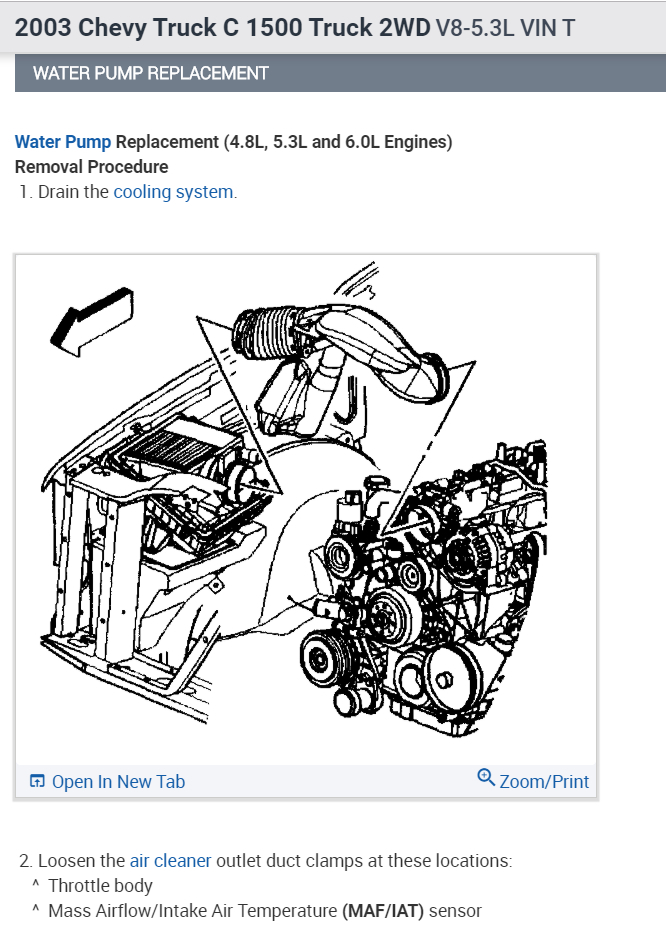 2003 Chevy Truck C 1500 Truck 2WD V8-5.3L VIN T

WATER PUMP REPLACEMENT

Water Pump Replacement (4.8L, 5.3L and 6.0L Engines)
Removal Procedure
1. Drain the cooling system.

Open In New Tab

Zoom/Print

2. Loosen the air cleaner outlet duct clamps at these locations:
^ Throttle body
^ Mass Airflow/Intake Air Temperature (MAF/IAT) sensor