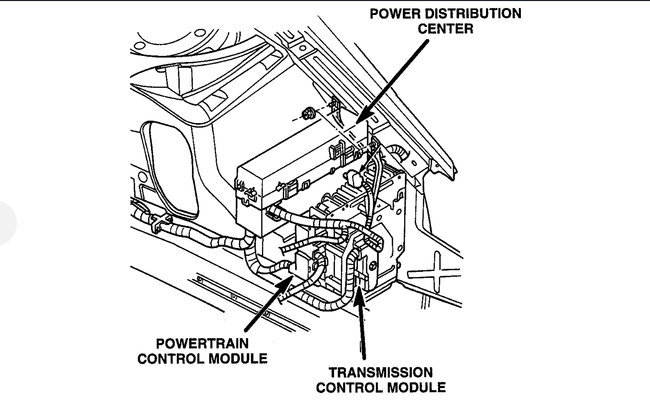 POWER DISTRIBUTION CENTER

POWERTRAIN CONTROL MODULE

TRANSMISSION CONTROL MODULE