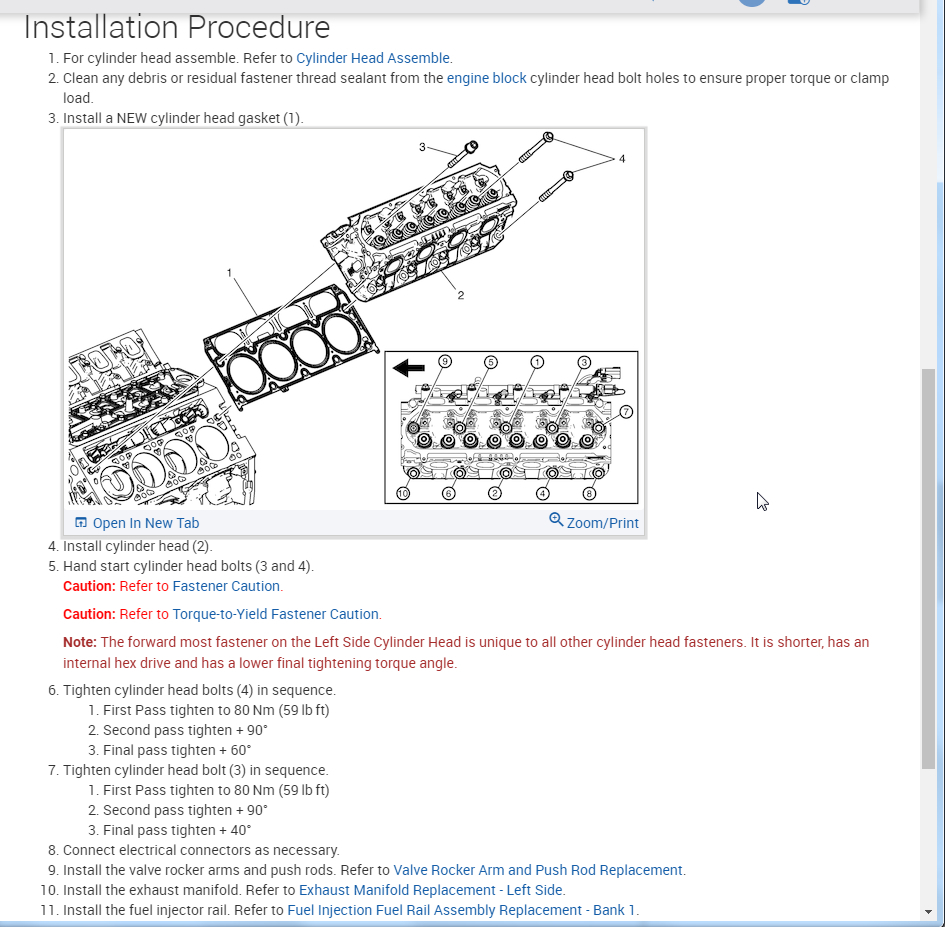 Installation Procedure

1. For cylinder head assemble. Refer to Cylinder Head Assemble.
2. Clean any debris or residual fastener thread sealant from the engine block cylinder head bolt holes to ensure proper torque or clamp load.
3. Install a NEW cylinder head gasket (1).

3
4
1
2
9
5
1
3
7
10
6
2
4
8

Open In New Tab
Zoom/Print

4. Install cylinder head (2).
5. Hand start cylinder head bolts (3 and 4).

Caution: Refer to Fastener Caution.

Caution: Refer to Torque-to-Yield Fastener Caution.

Note: The forward most fastener on the Left Side Cylinder Head is unique to all other cylinder head fasteners. It is shorter, has an internal hex drive and has a lower final tightening torque angle.

6. Tighten cylinder head bolts (4) in sequence.
 1. First Pass tighten to 80 Nm (59 lb ft)
 2. Second pass tighten + 90°
 3. Final pass tighten + 60°
7. Tighten cylinder head bolt (3) in sequence.
 1. First Pass tighten to 80 Nm (59 lb ft)
 2. Second pass tighten + 90°
 3. Final pass tighten + 40°
8. Connect electrical connectors as necessary.
9. Install the valve rocker arms and push rods. Refer to Valve Rocker Arm and Push Rod Replacement.
10. Install the exhaust manifold. Refer to Exhaust Manifold Replacement - Left Side.
11. Install the fuel injector rail. Refer to Fuel Injection Fuel Rail Assembly Replacement - Bank 1.