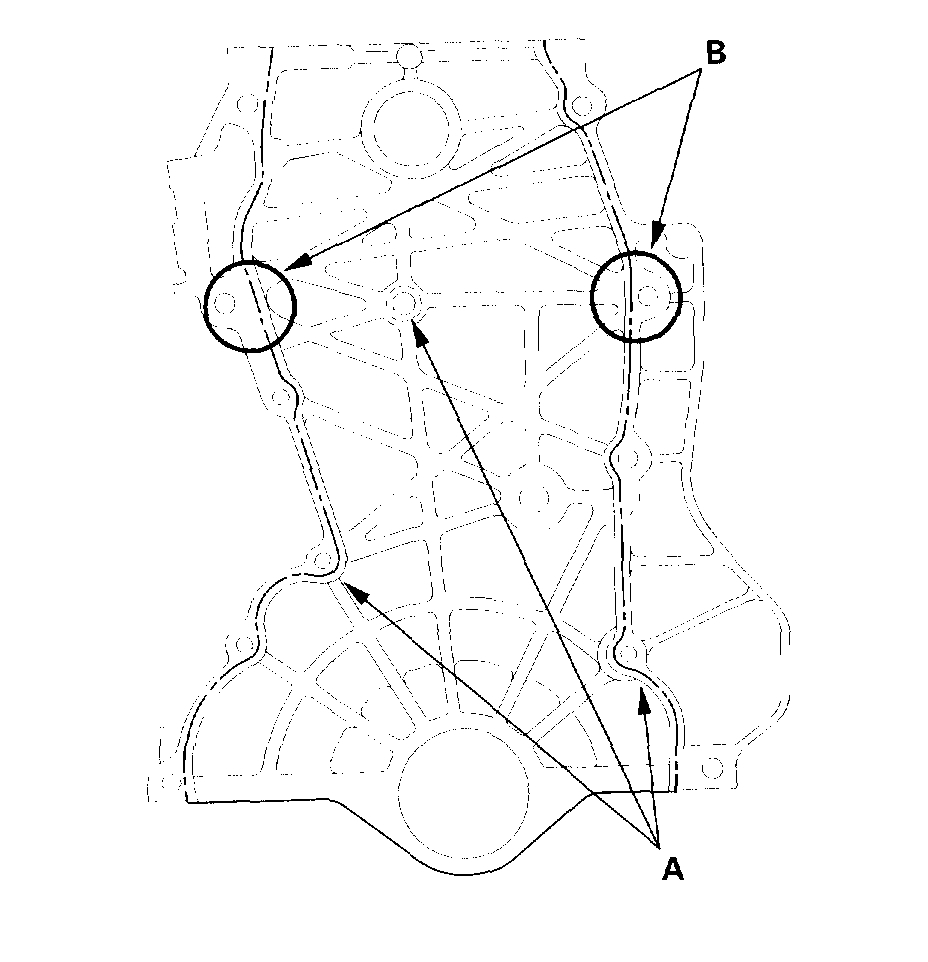 B
A