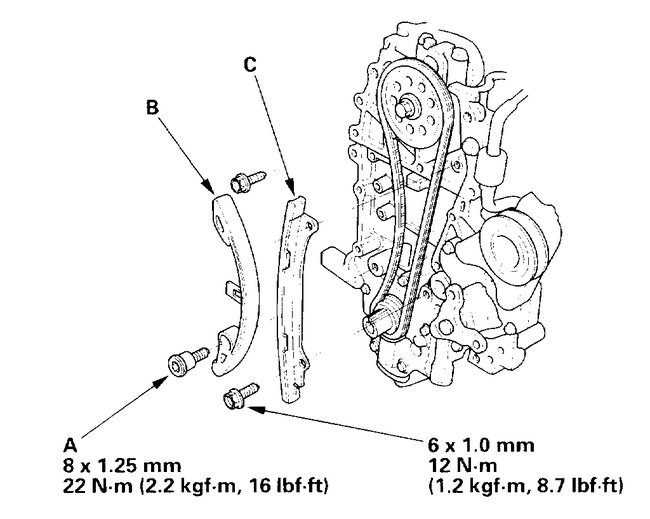 C

B

A
8 x 1.25 mm
22 N·m (2.2 kgf·m, 16 lbf·ft)

6 x 1.0 mm
12 N·m
(1.2 kgf·m, 8.7 lbf·ft)