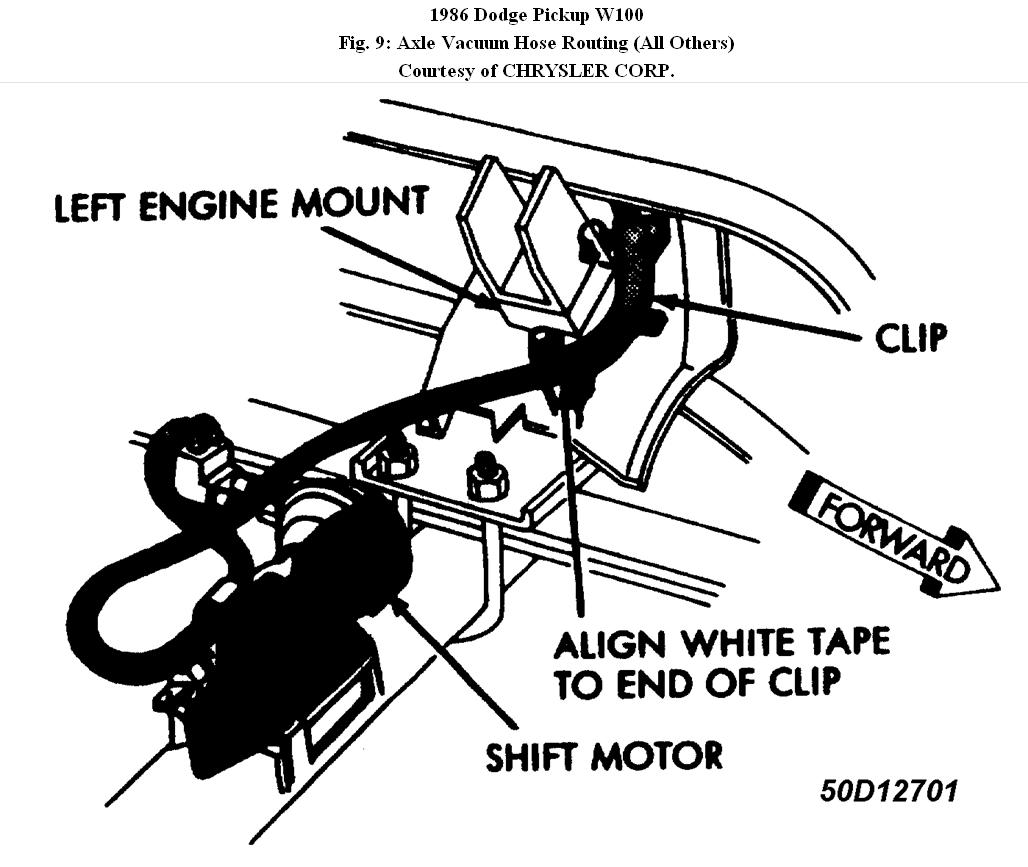 1986 Dodge Pickup W100
Fig. 9: Axle Vacuum Hose Routing (All Others)
Courtesy of CHRYSLER CORP.

LEFT ENGINE MOUNT

CLIP

FORWARD

ALIGN WHITE TAPE TO END OF CLIP

SHIFT MOTOR

50D12701