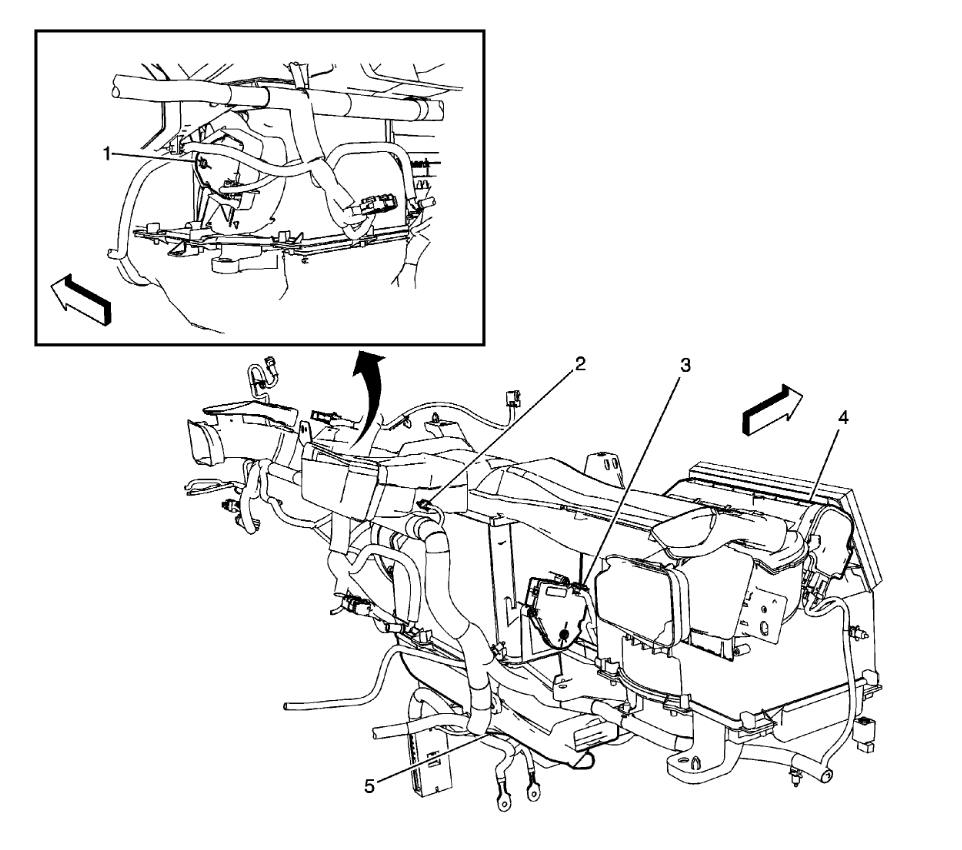 1
2
3
4
5