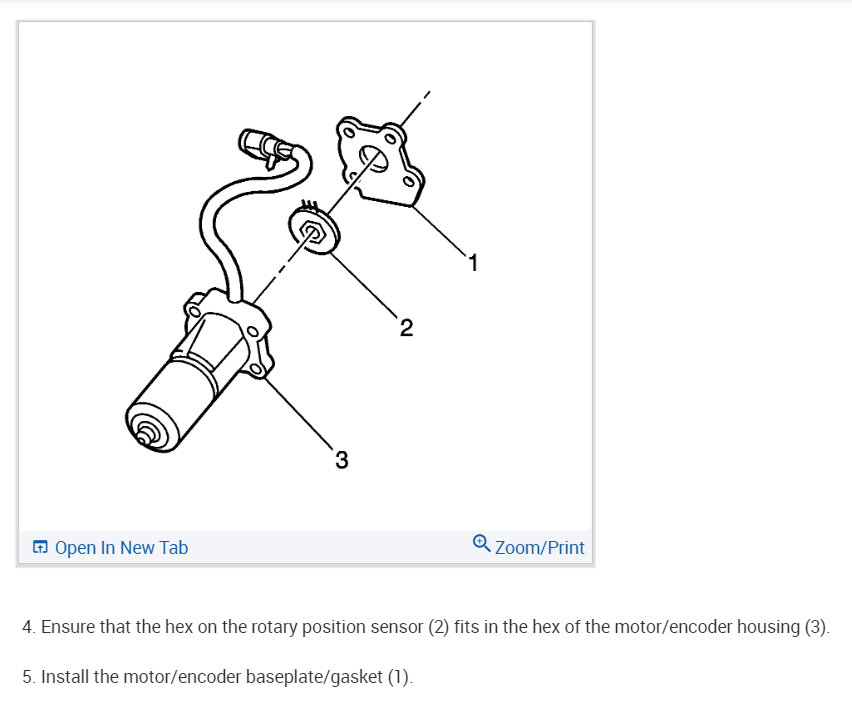 1
2
3

Open In New Tab
Zoom/Print

4. Ensure that the hex on the rotary position sensor (2) fits in the hex of the motor/encoder housing (3).

5. Install the motor/encoder baseplate/gasket (1).