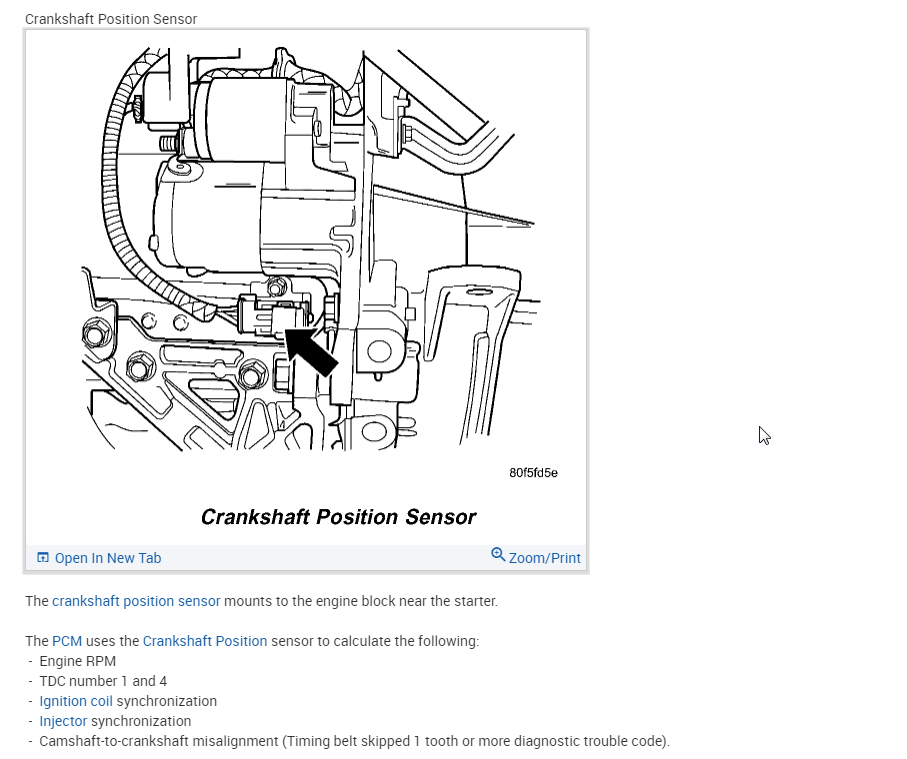 Crankshaft Position Sensor

80f5fd5e

Crankshaft Position Sensor

Open In New Tab

Zoom/Print

The crankshaft position sensor mounts to the engine block near the starter.

The PCM uses the Crankshaft Position sensor to calculate the following:
- Engine RPM
- TDC number 1 and 4
- Ignition coil synchronization
- Injector synchronization
- Camshaft-to-crankshaft misalignment (Timing belt skipped 1 tooth or more diagnostic trouble code).